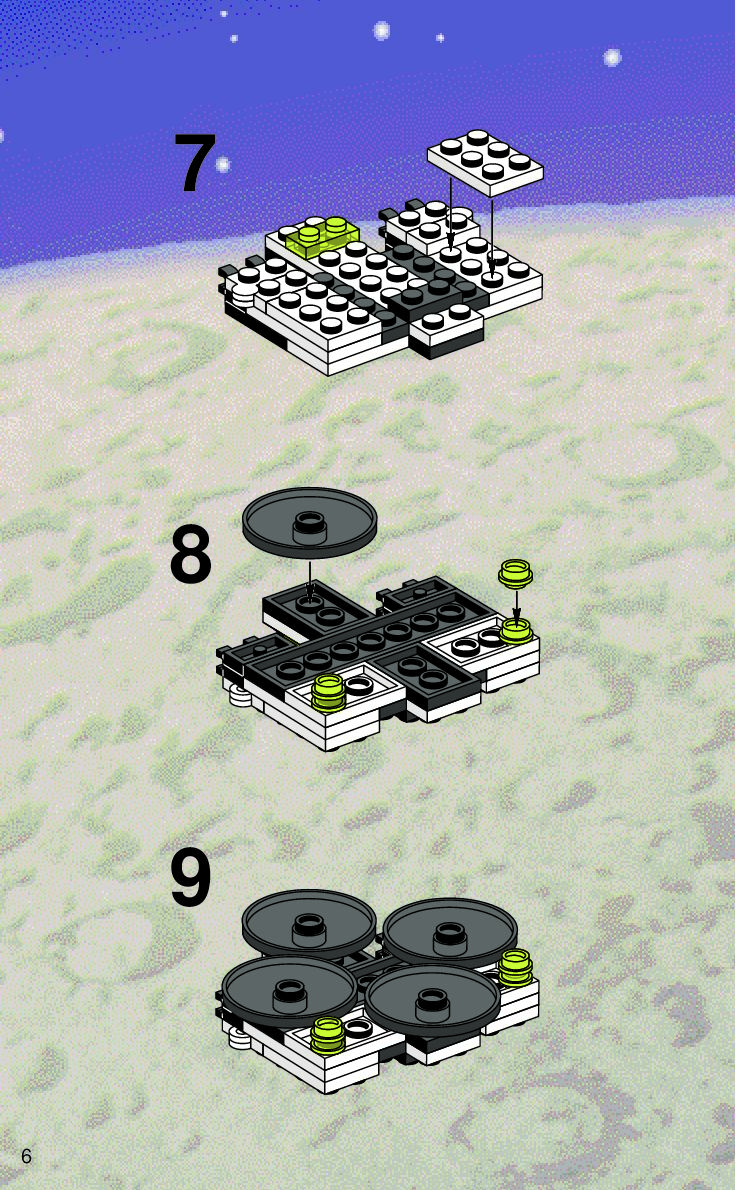 7

8

9

6