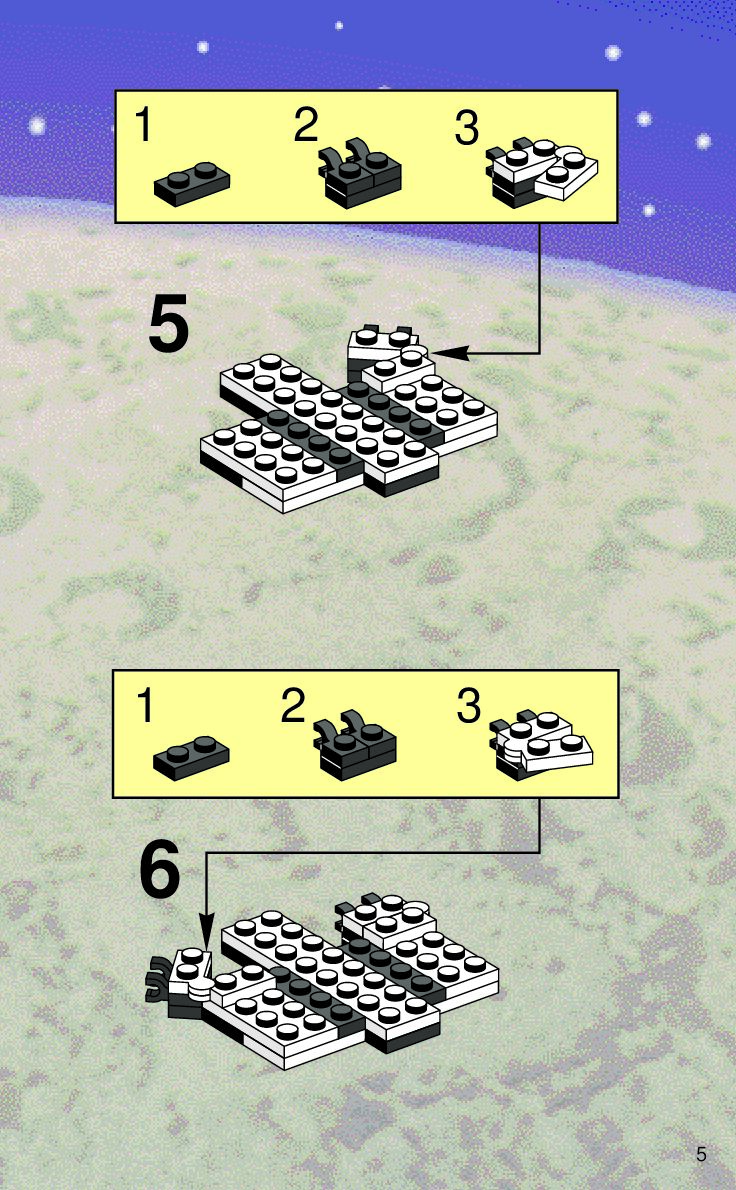 1 2 3

5

1 2 3

6

5