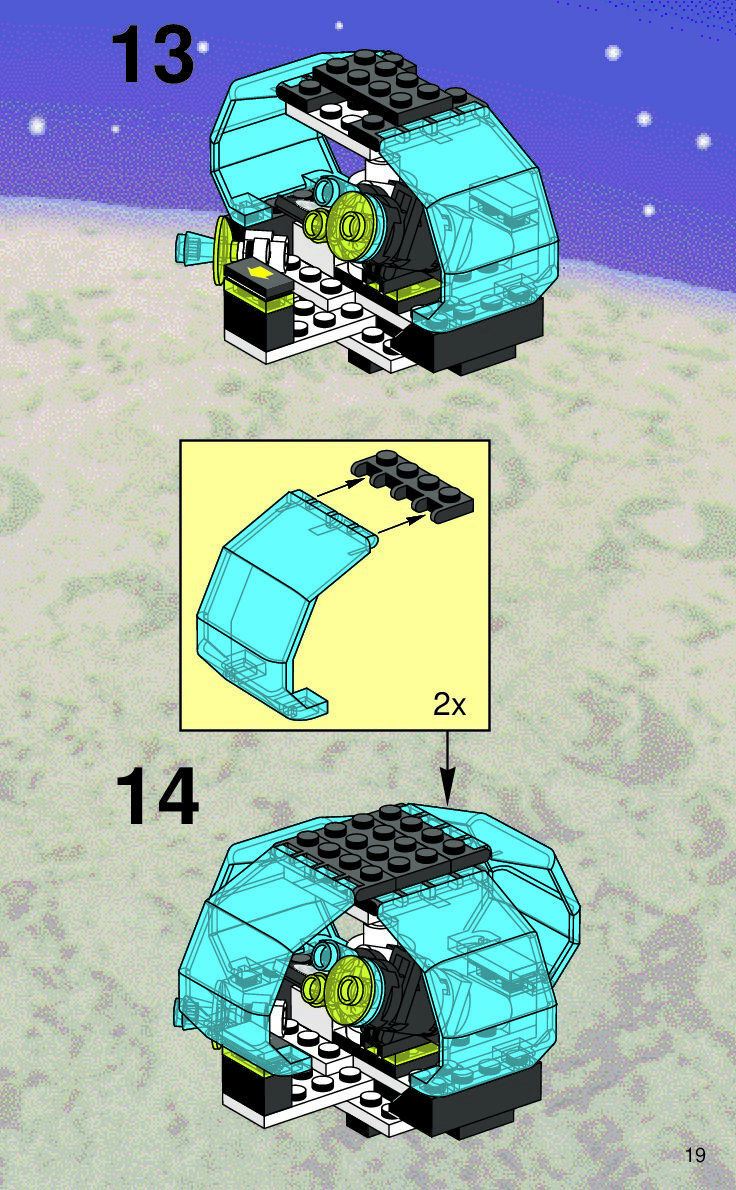 13

2x

14

19