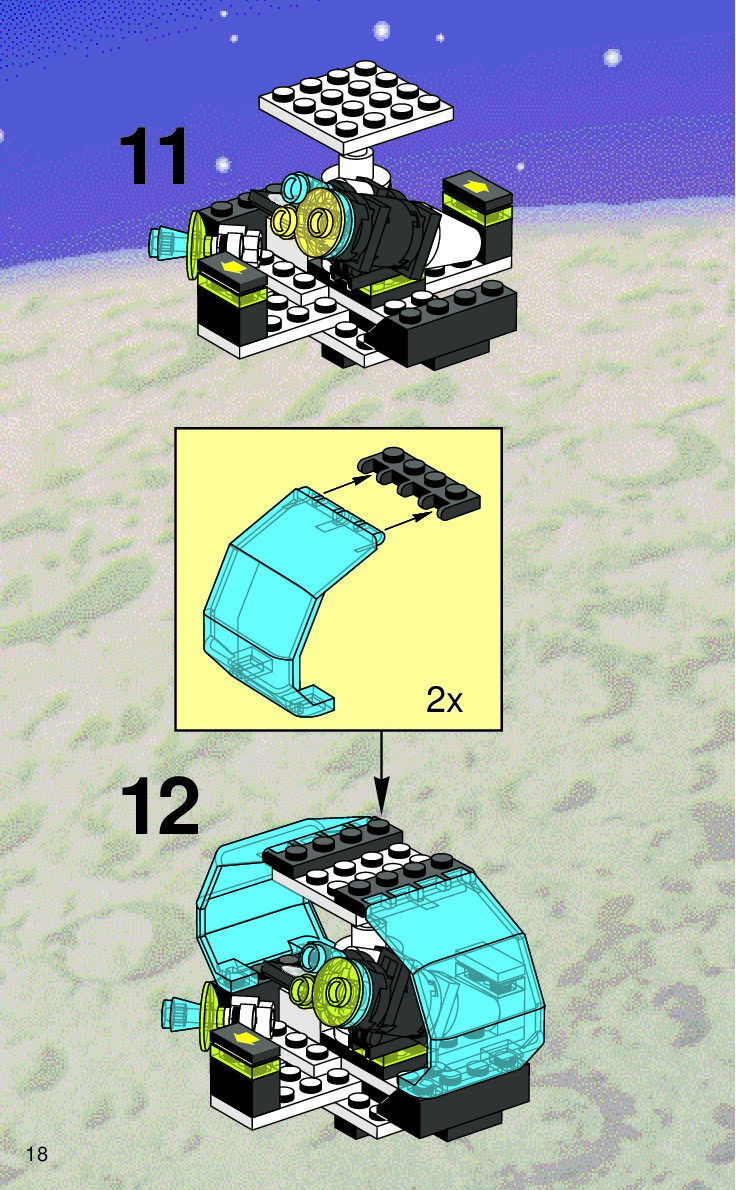 11

2x

12

18