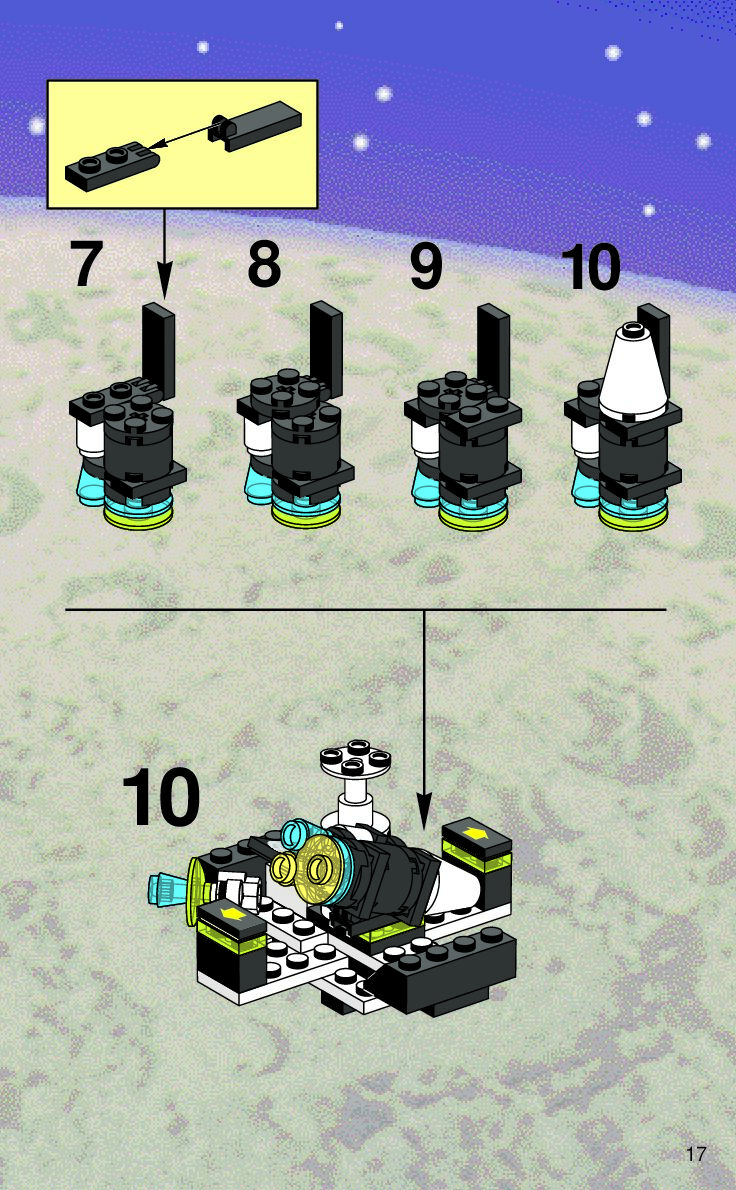 7
8
9
10

10

17