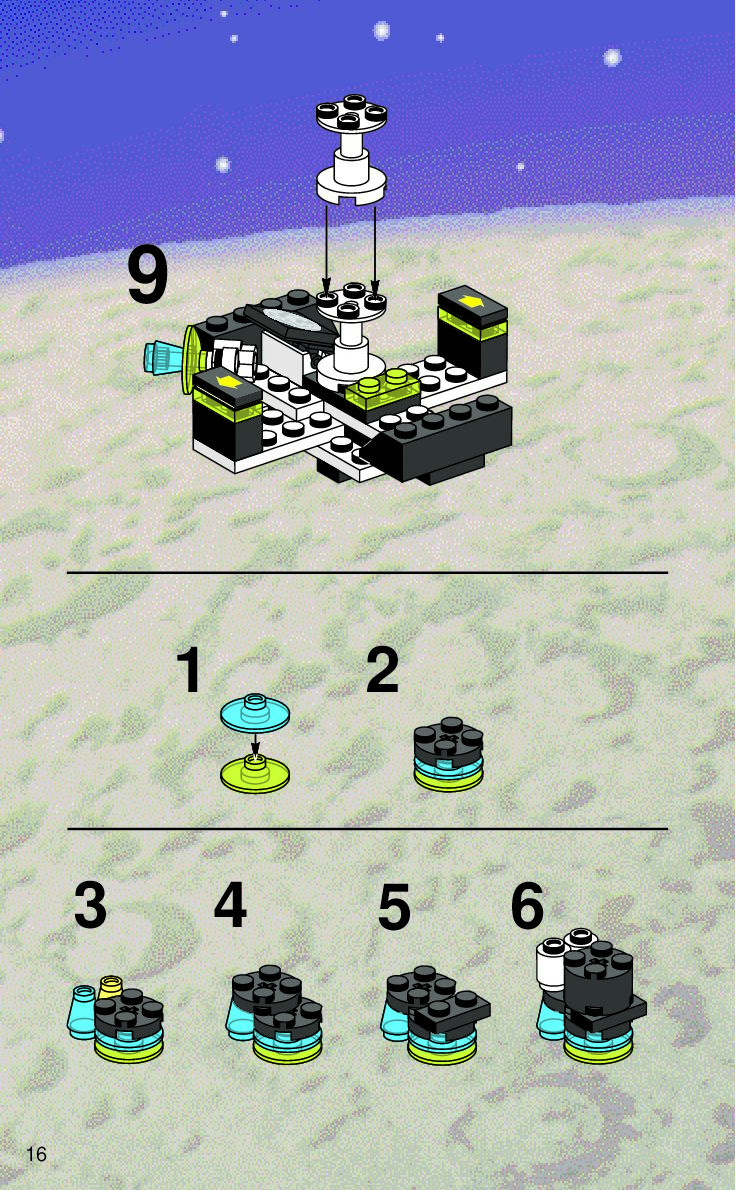 9

1 2

3 4 5 6

16