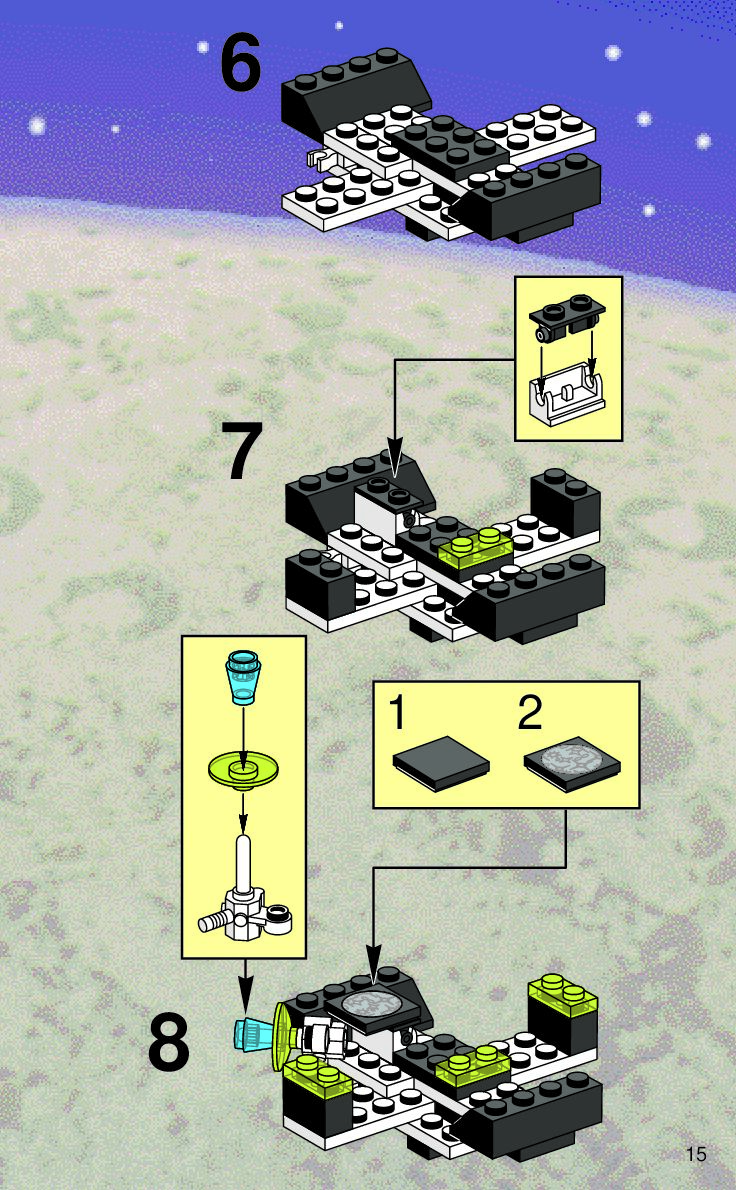 6

7

1 2

8

15