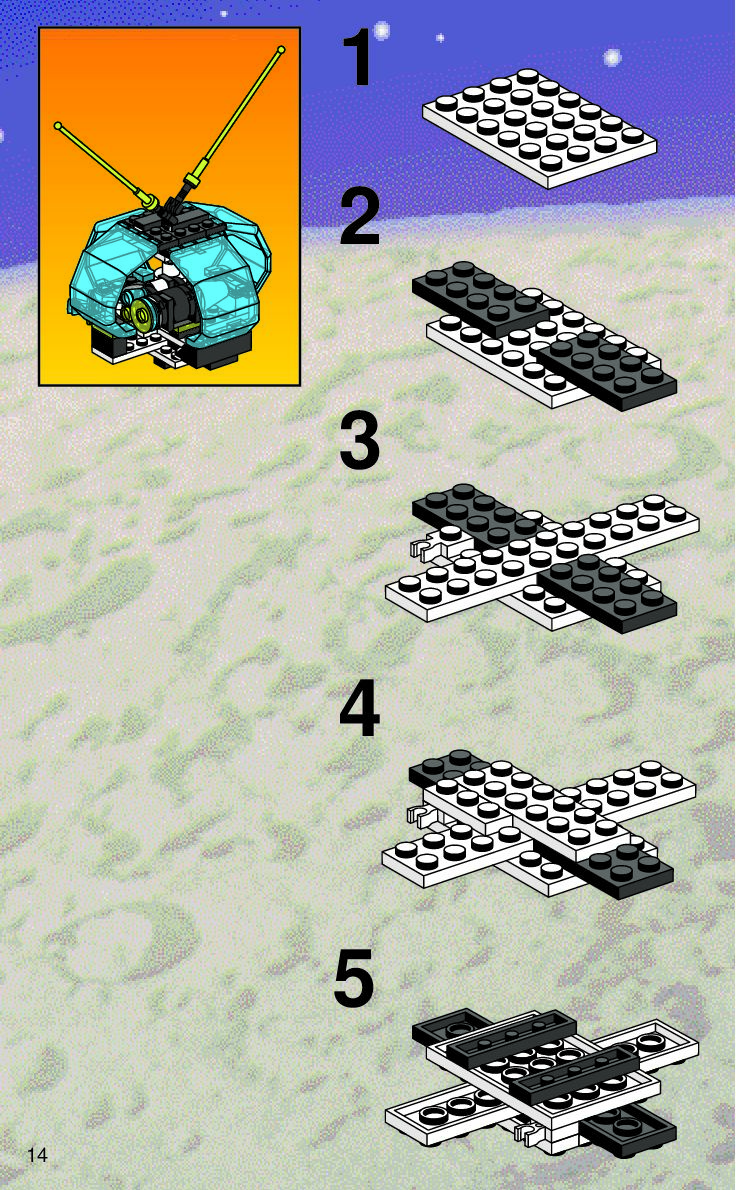 1

2

3

4

5

14