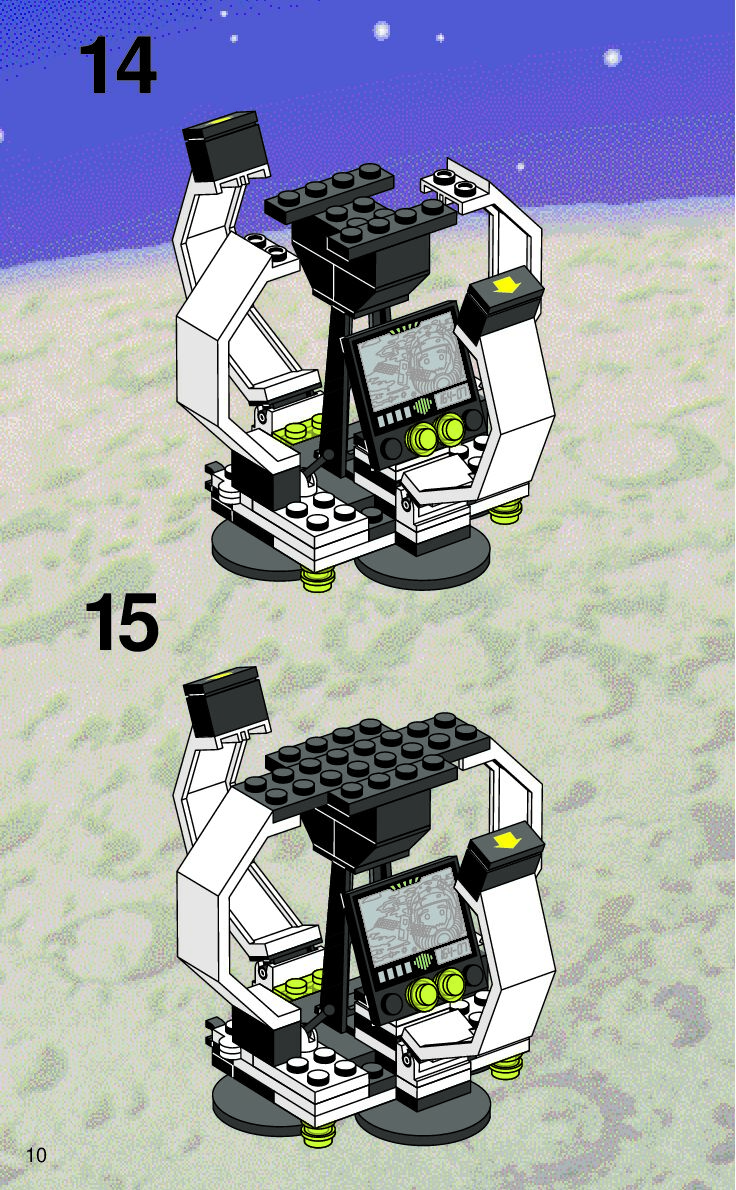 14

15

10