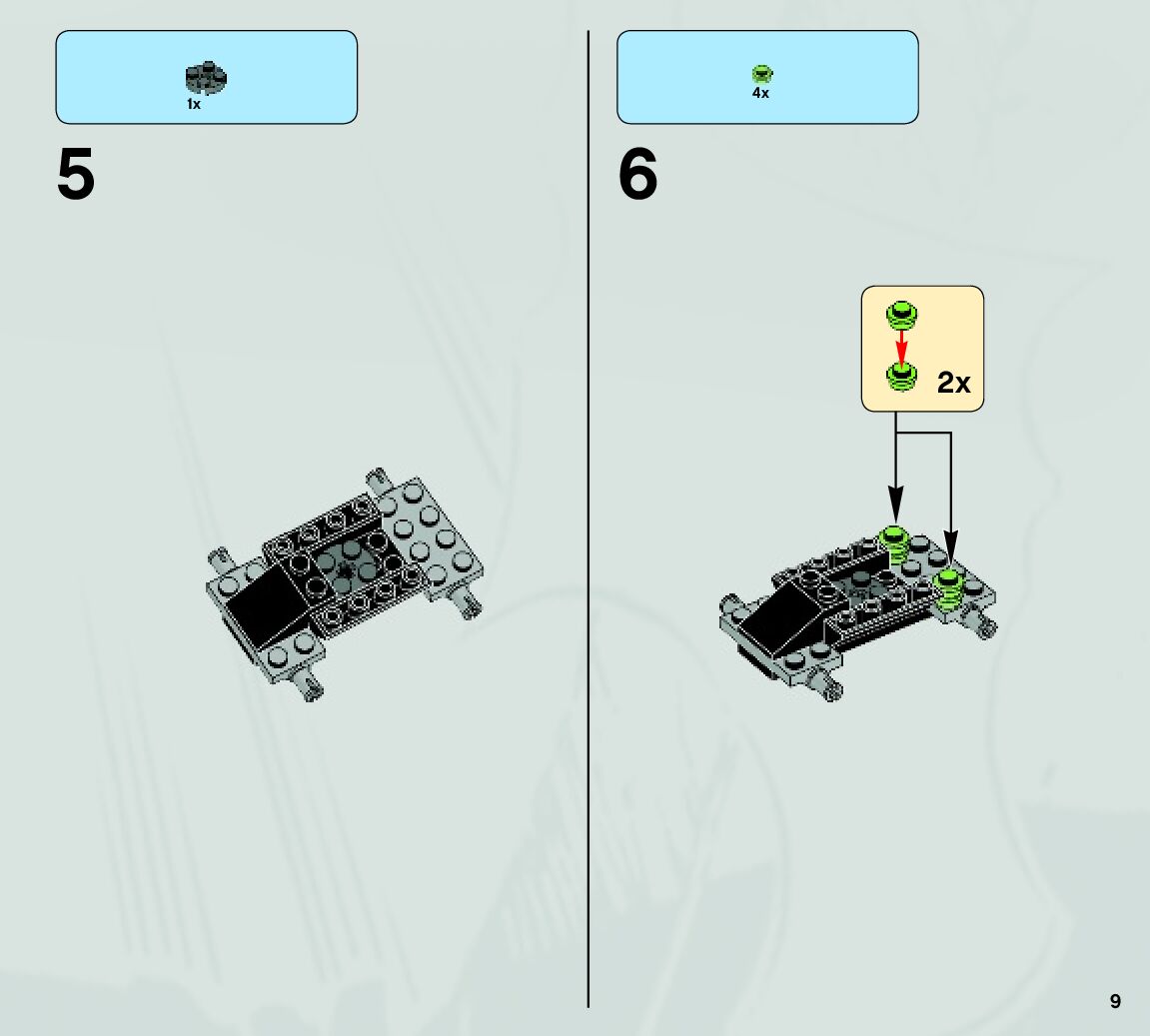 1x

5

4x

6

2x

9