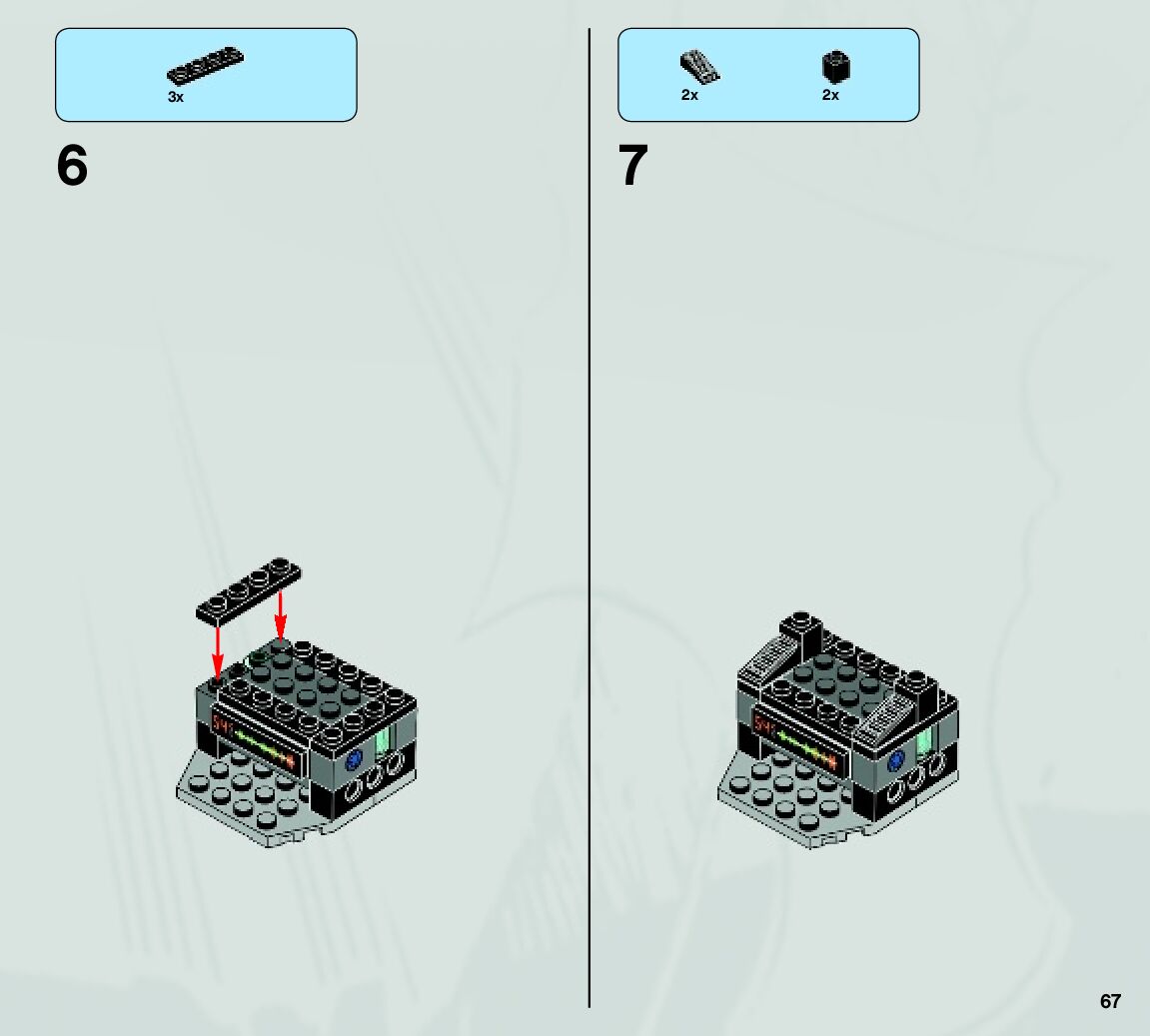 3x

6

2x 2x

7

67