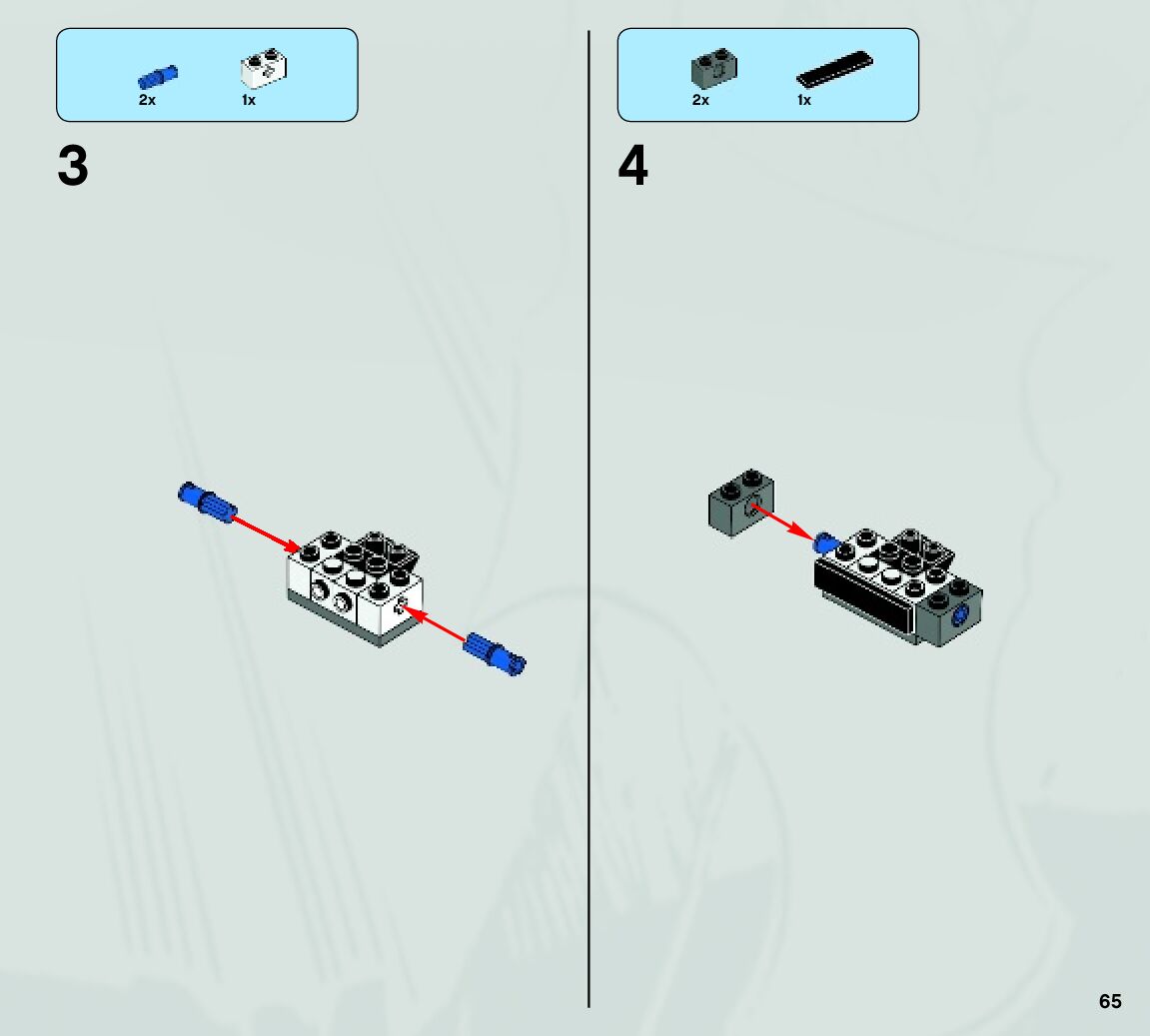 2x 1x

3

2x 1x

4

65