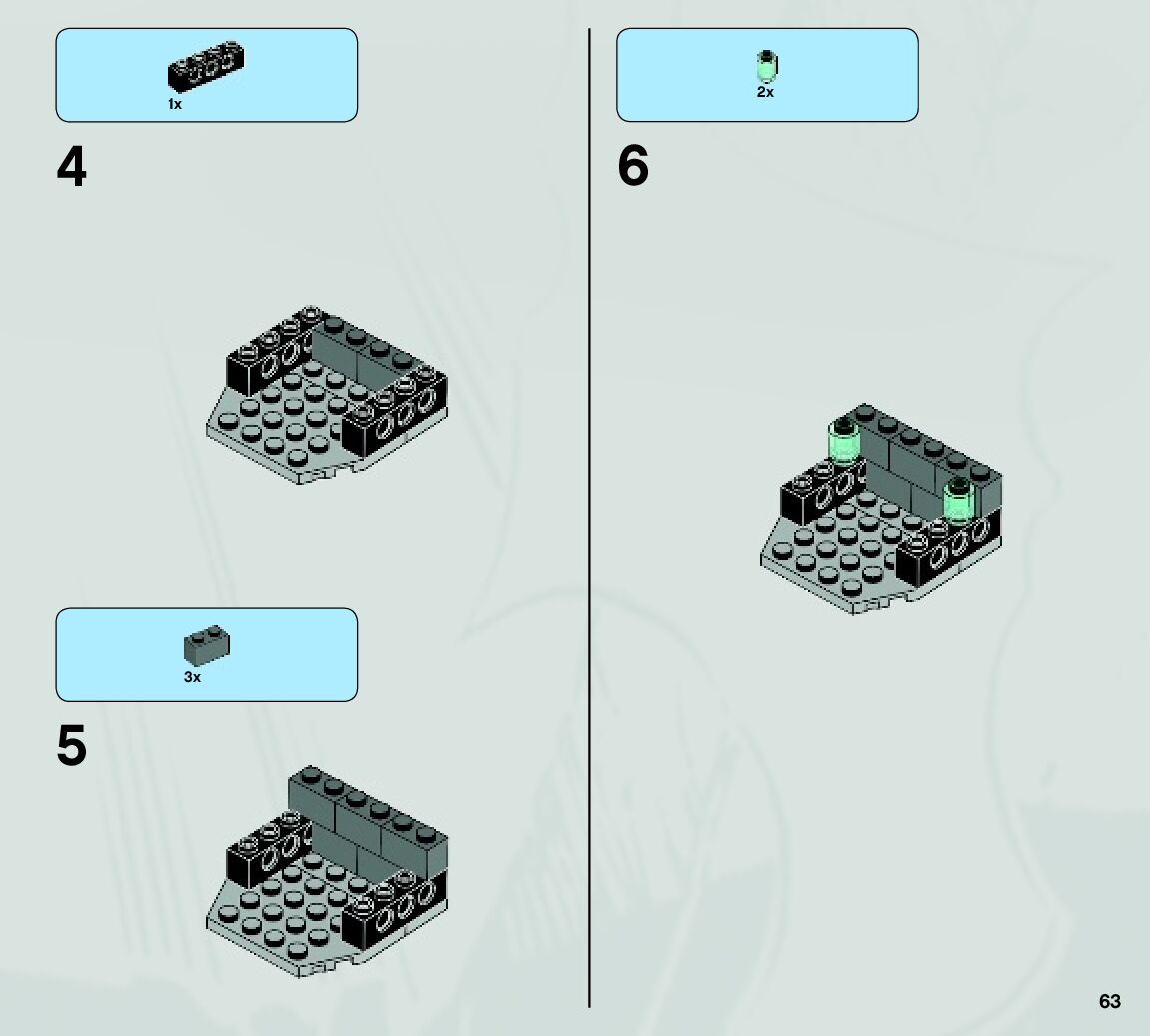 1x

4

3x

5

2x

6

63