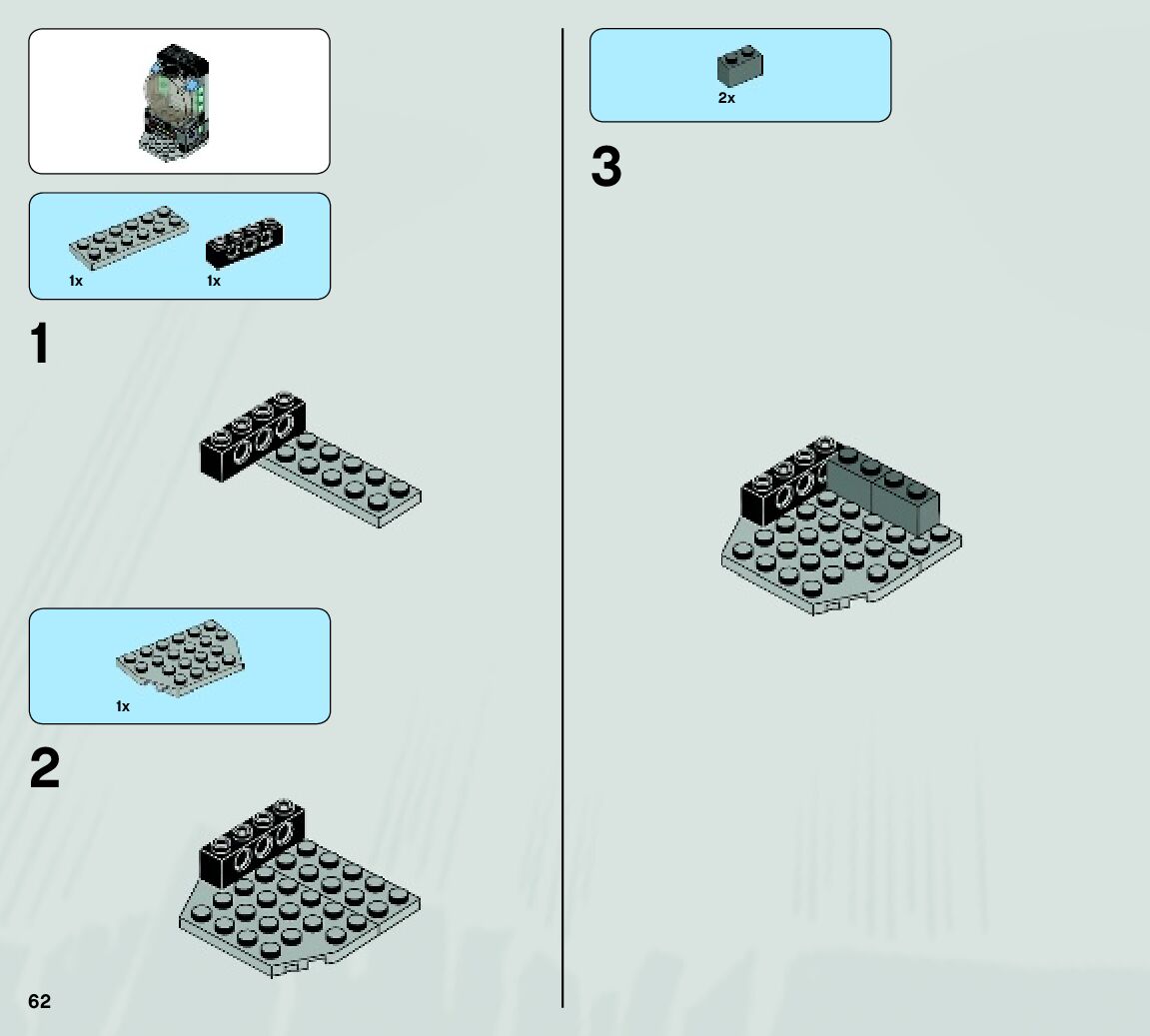 1x 1x

1

1x

2

62

2x

3