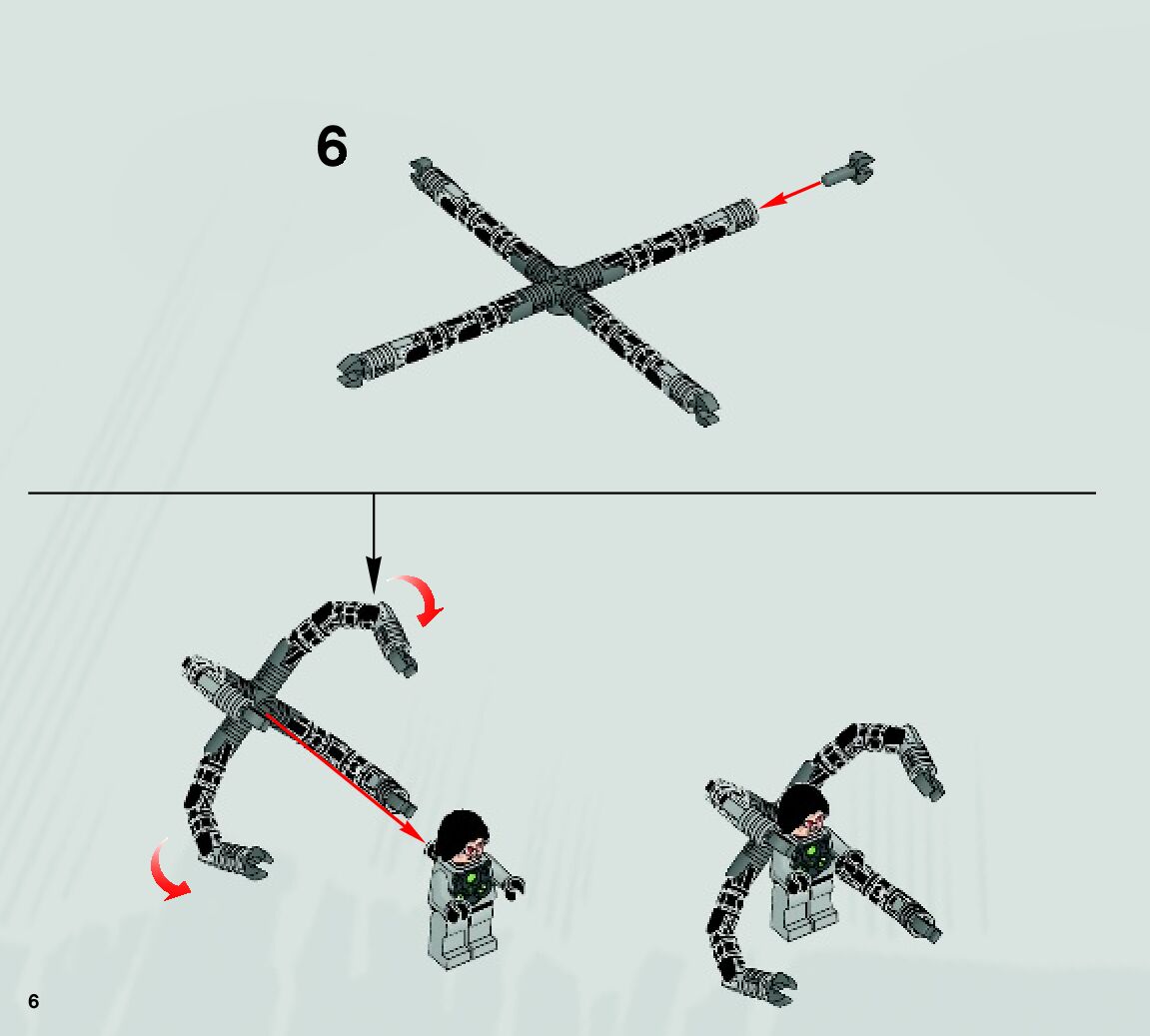 6

6