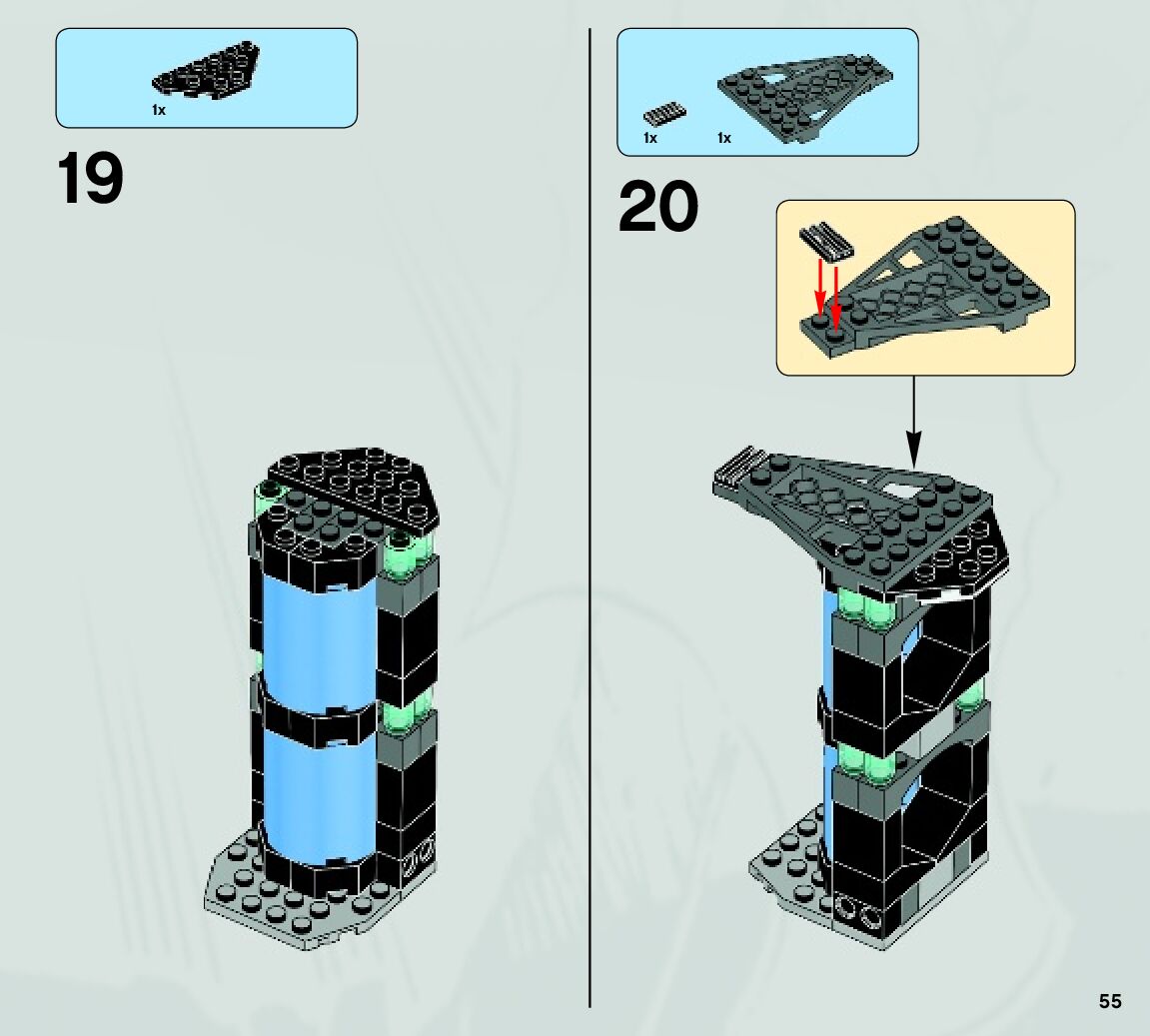 1x

19

1x 1x

20

55