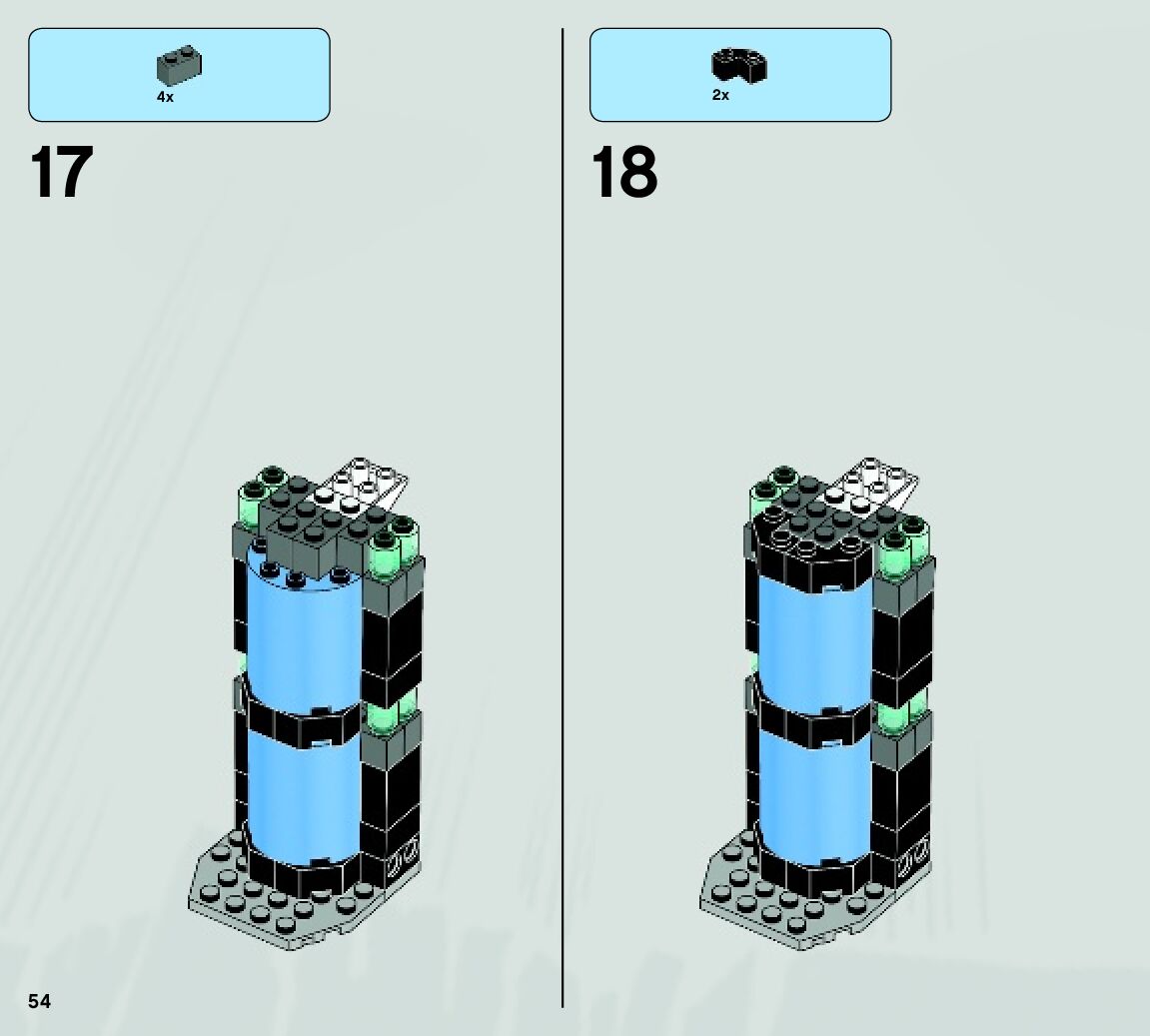 4x

17

2x

18

54