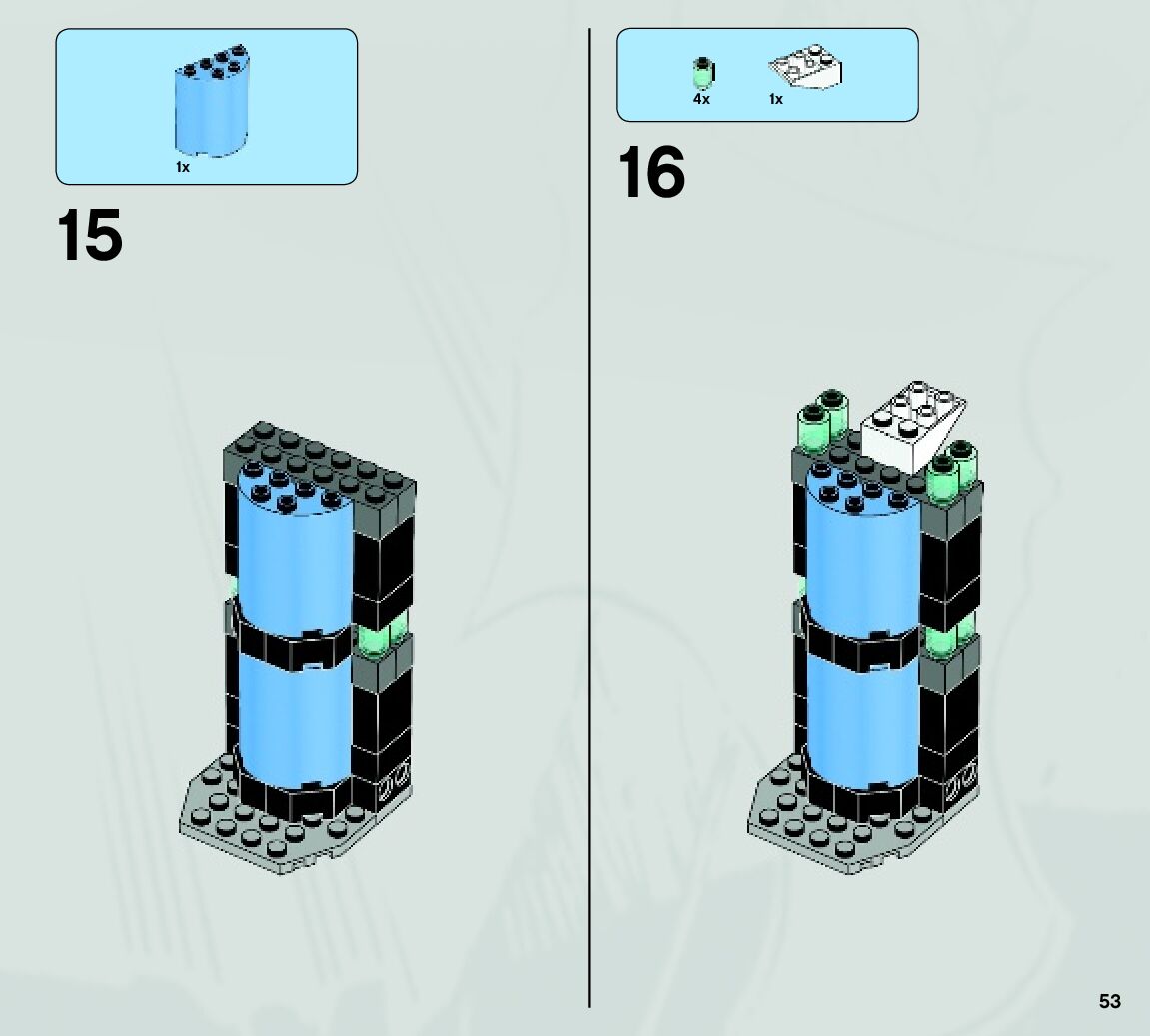 1x

15

4x 1x

16

53