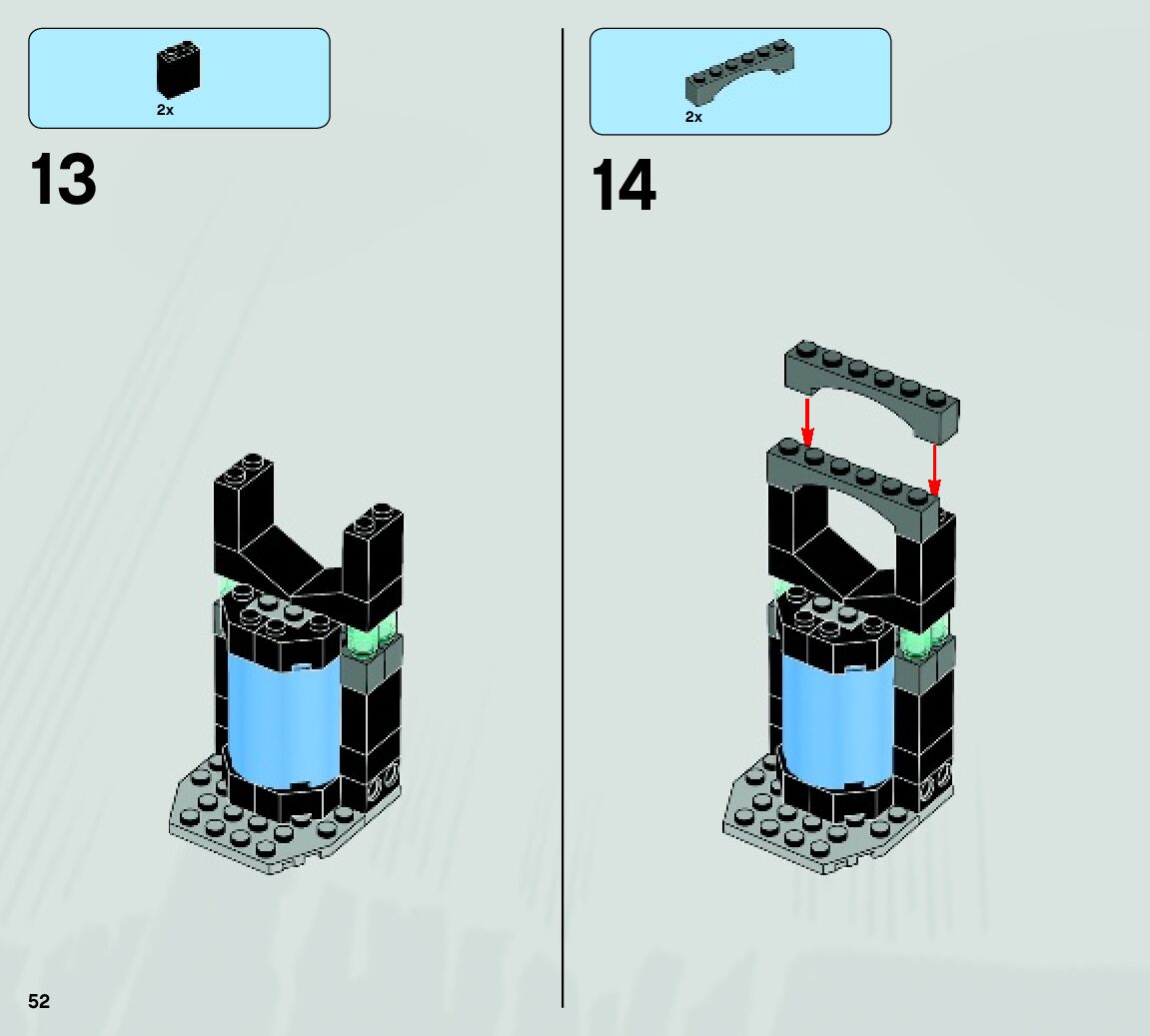 2x

13

2x

14

52