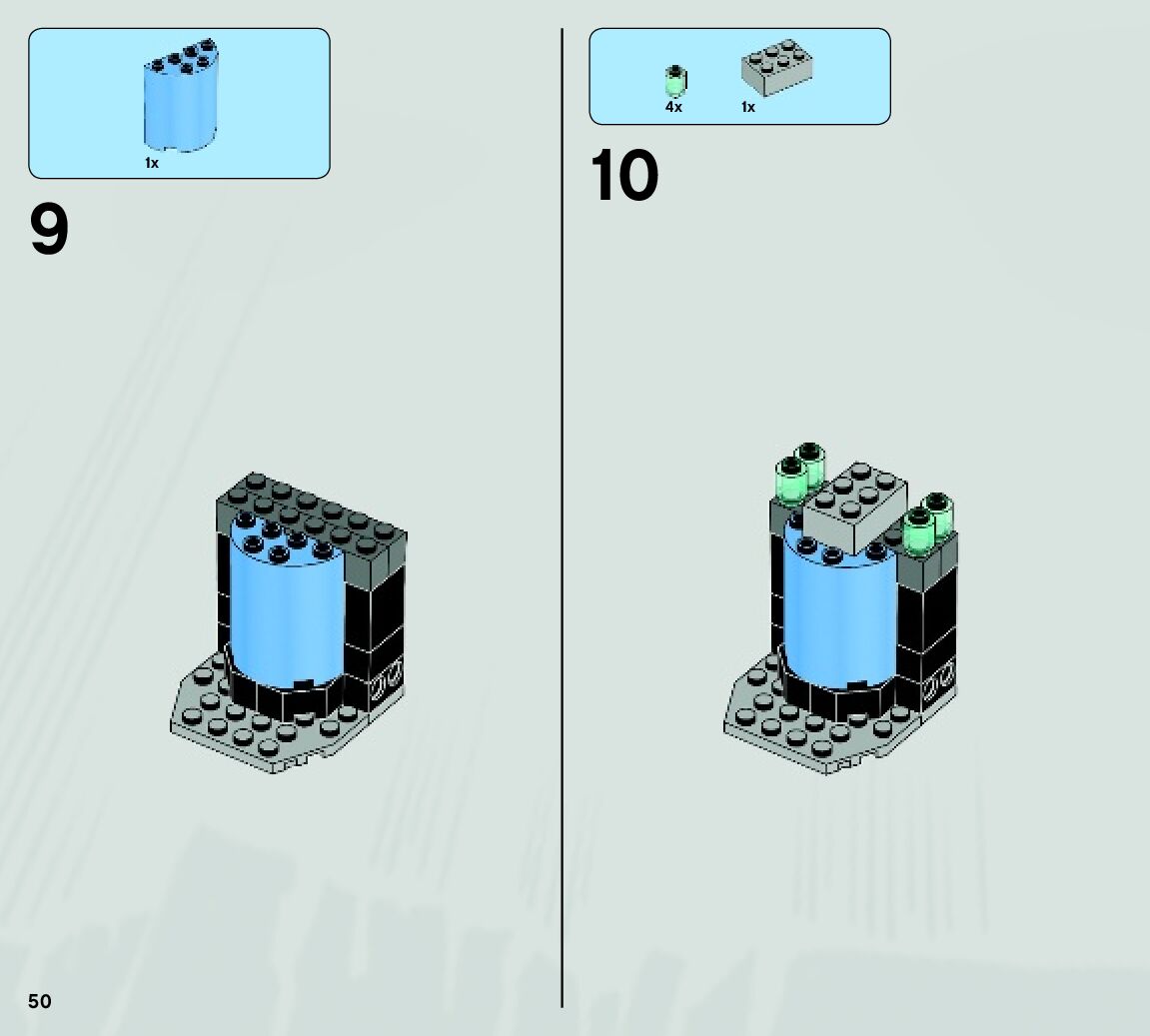 1x

9

4x 1x

10

50