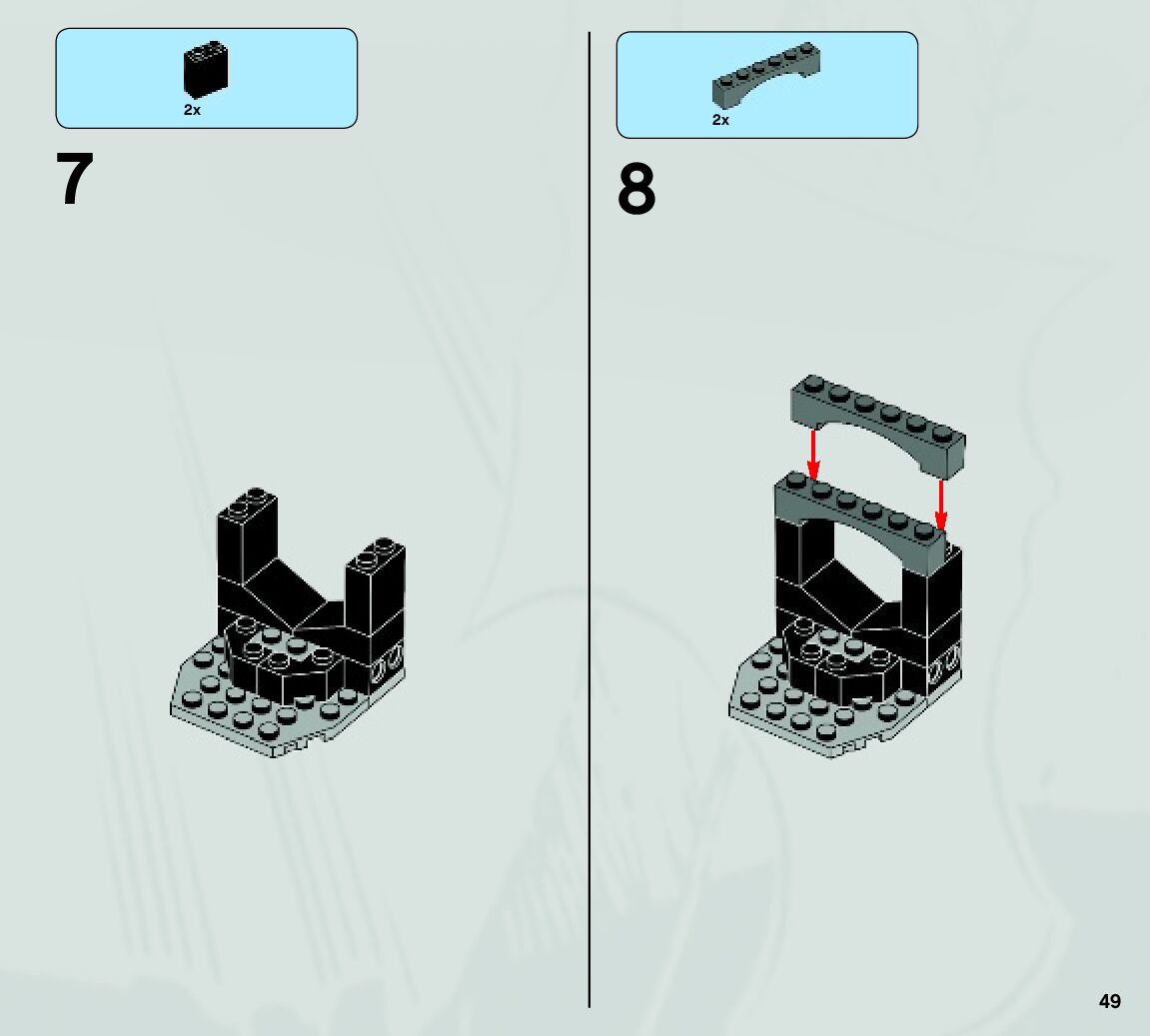 2x

7

2x

8

49