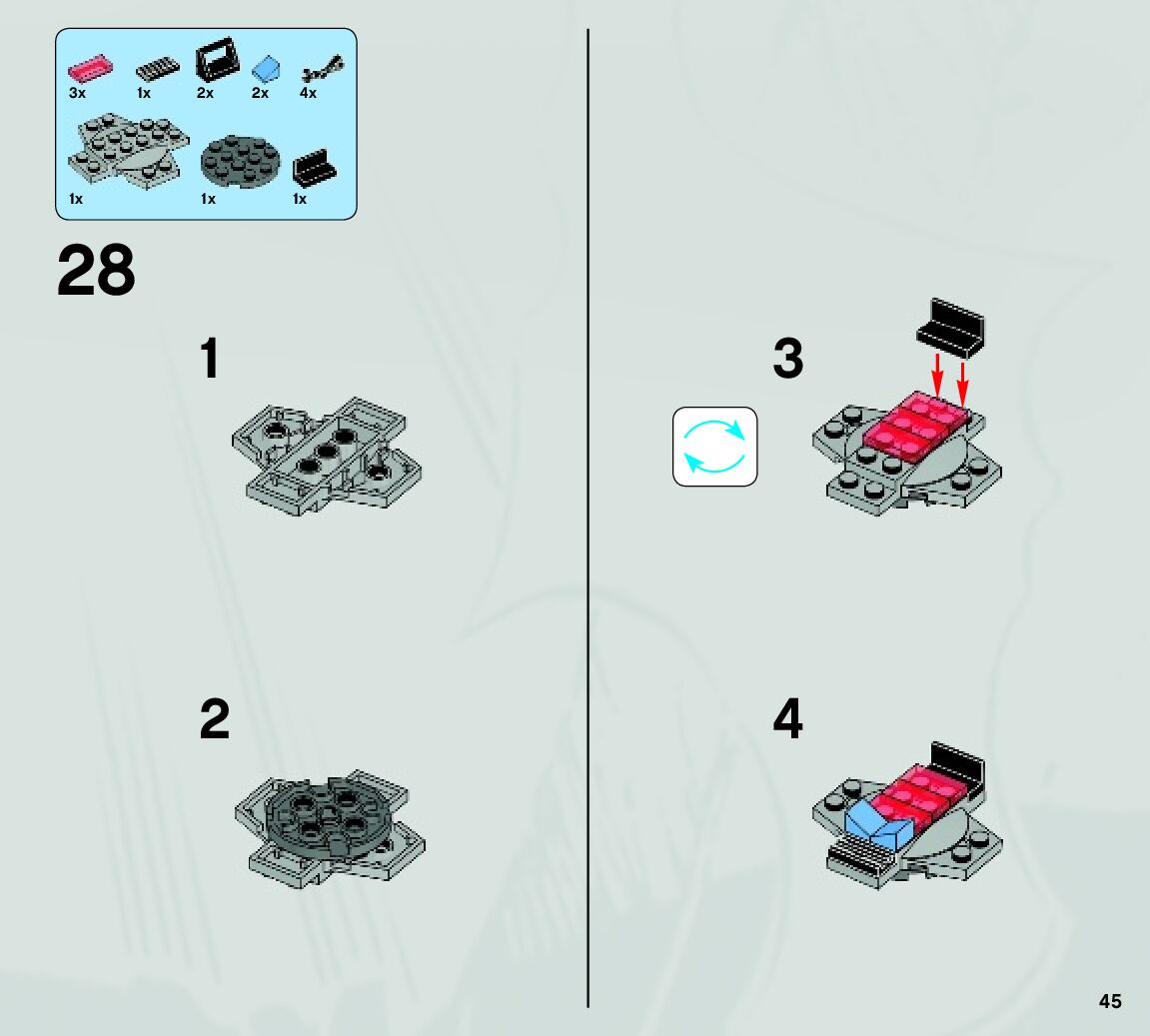 3x 1x 2x 2x 4x

1x 1x 1x

28

1

2

3

4

45