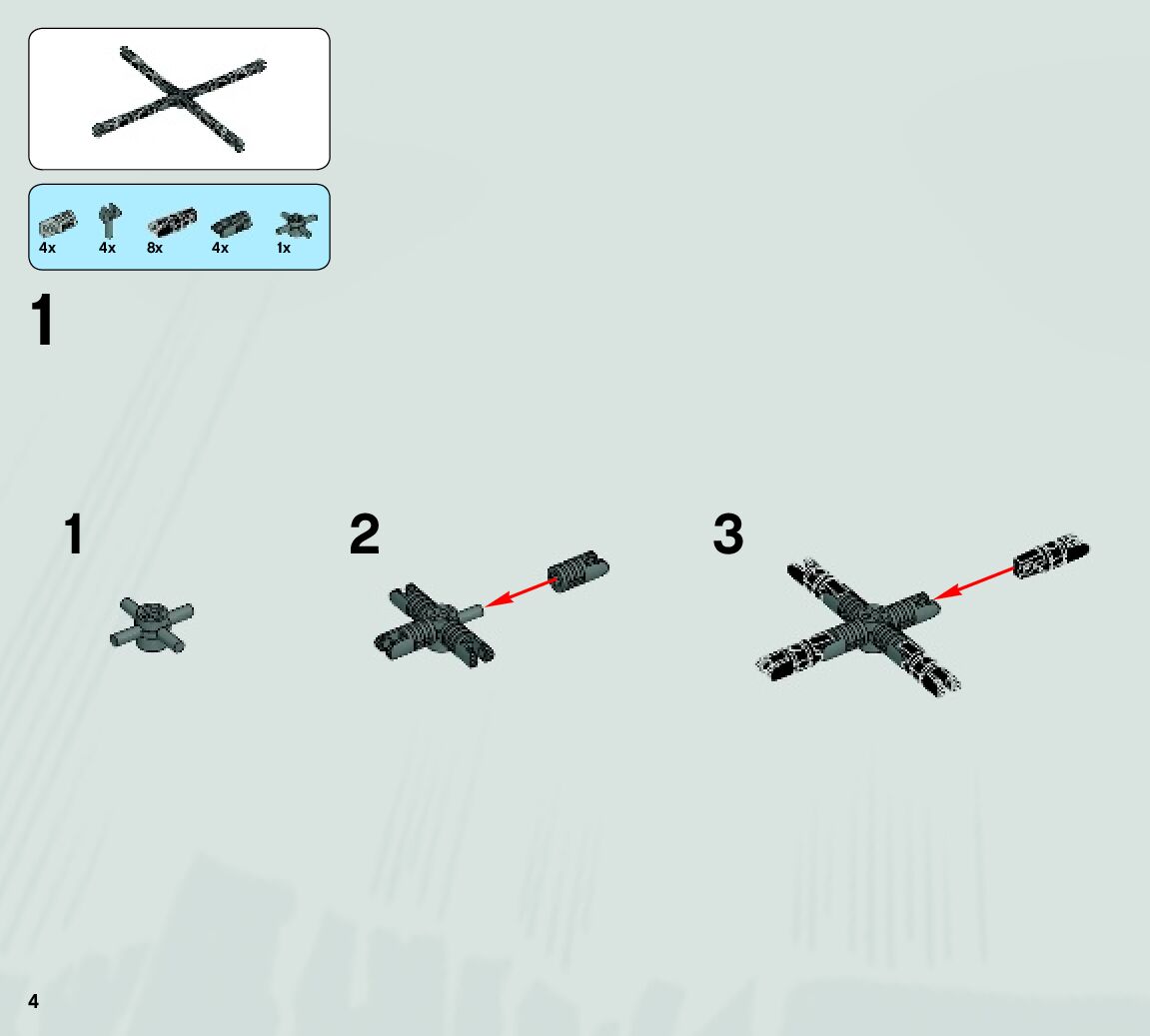 4x 4x 8x 4x 1x

1

1

2

3

4