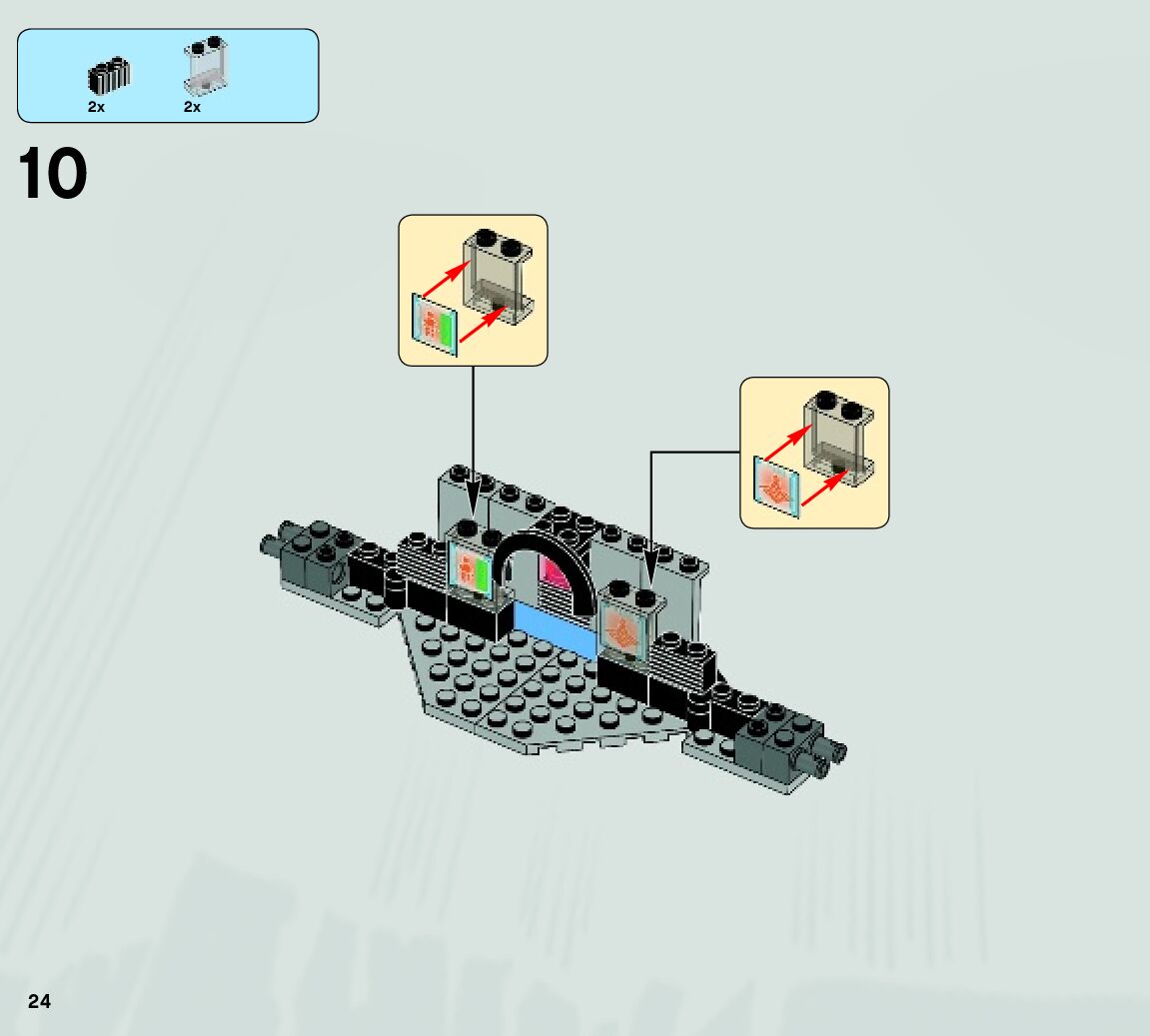 2x
2x

10

24