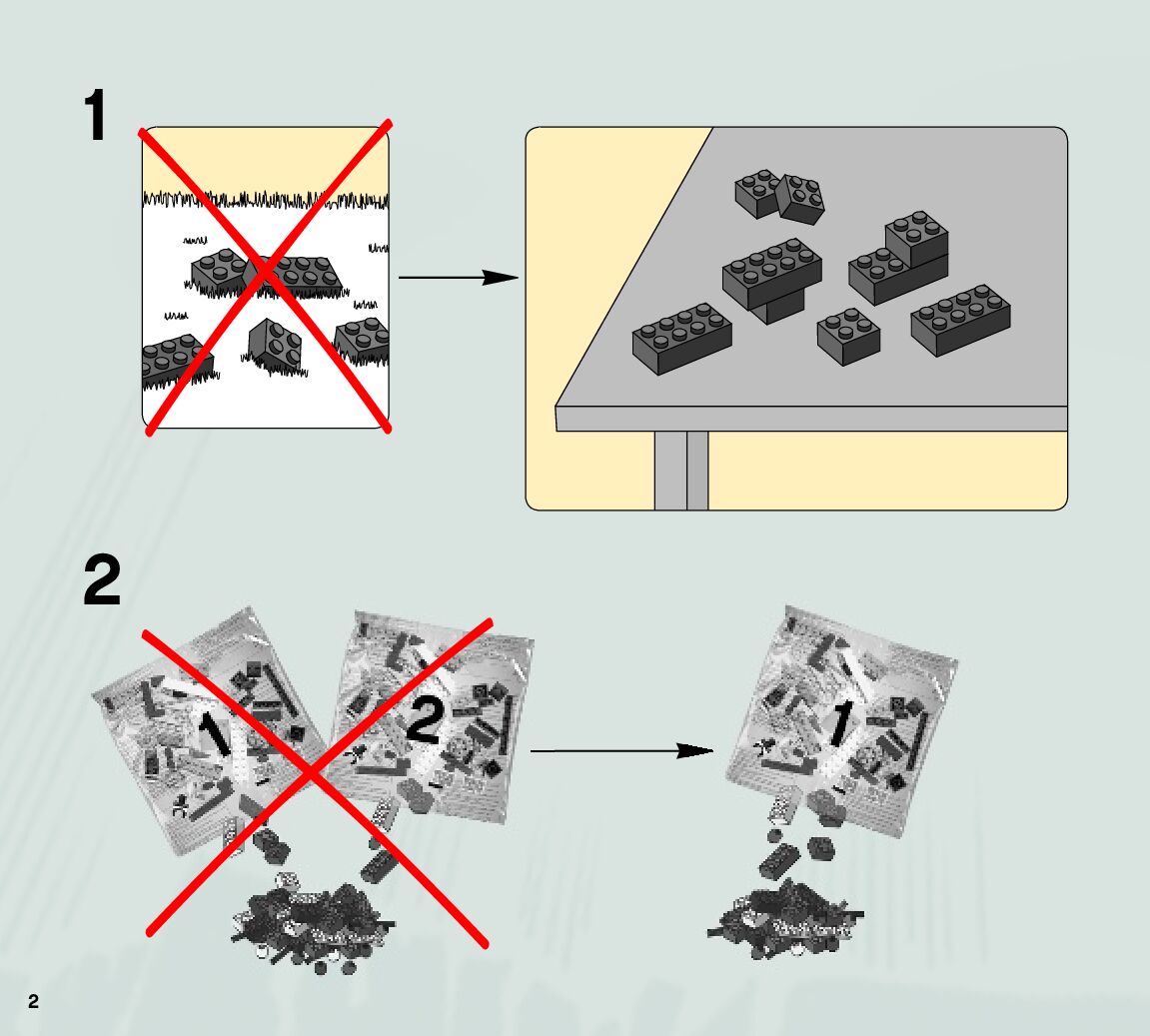 1

2

1

2

1

2