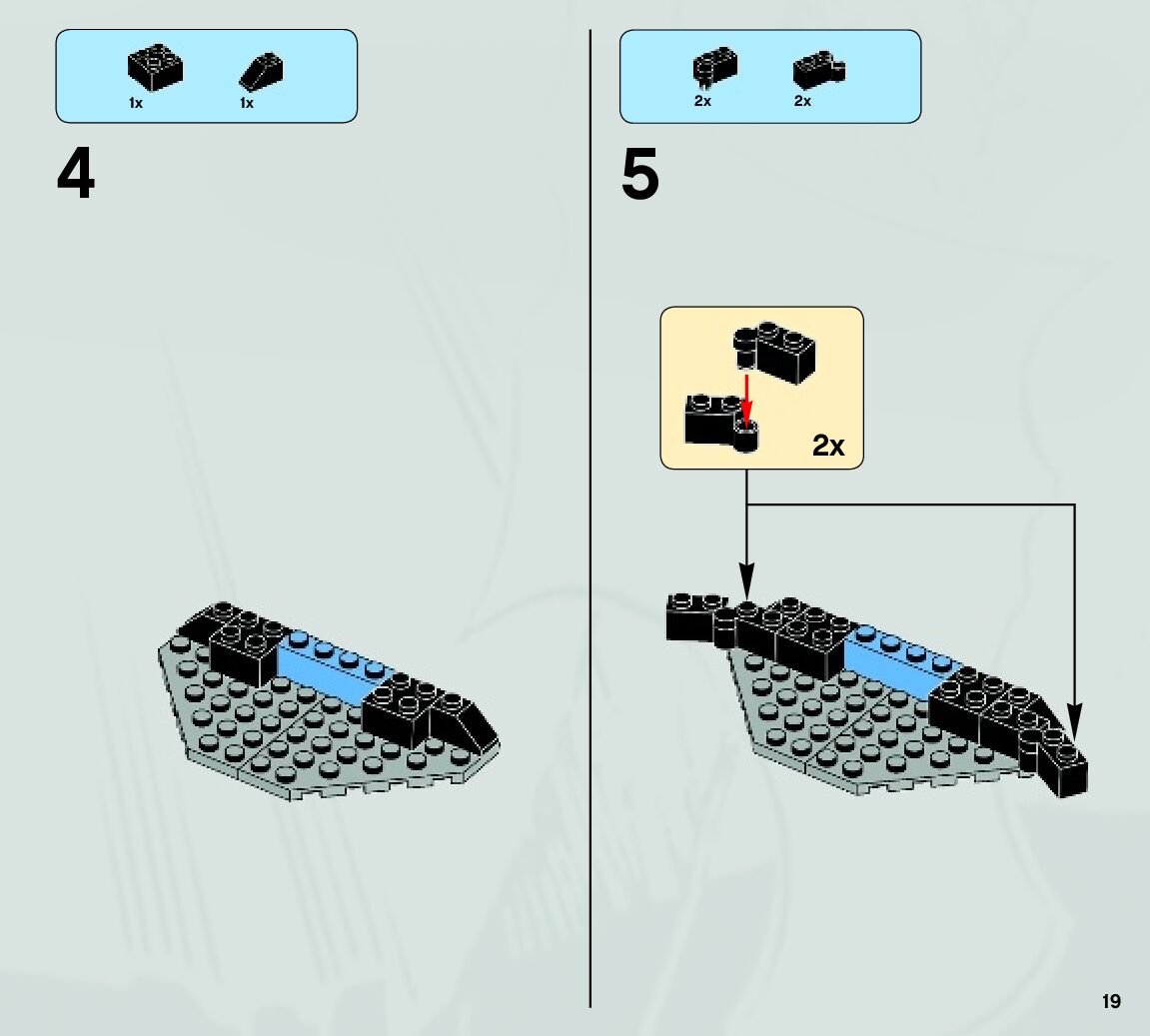 1x 1x

4

2x 2x

5

2x

19