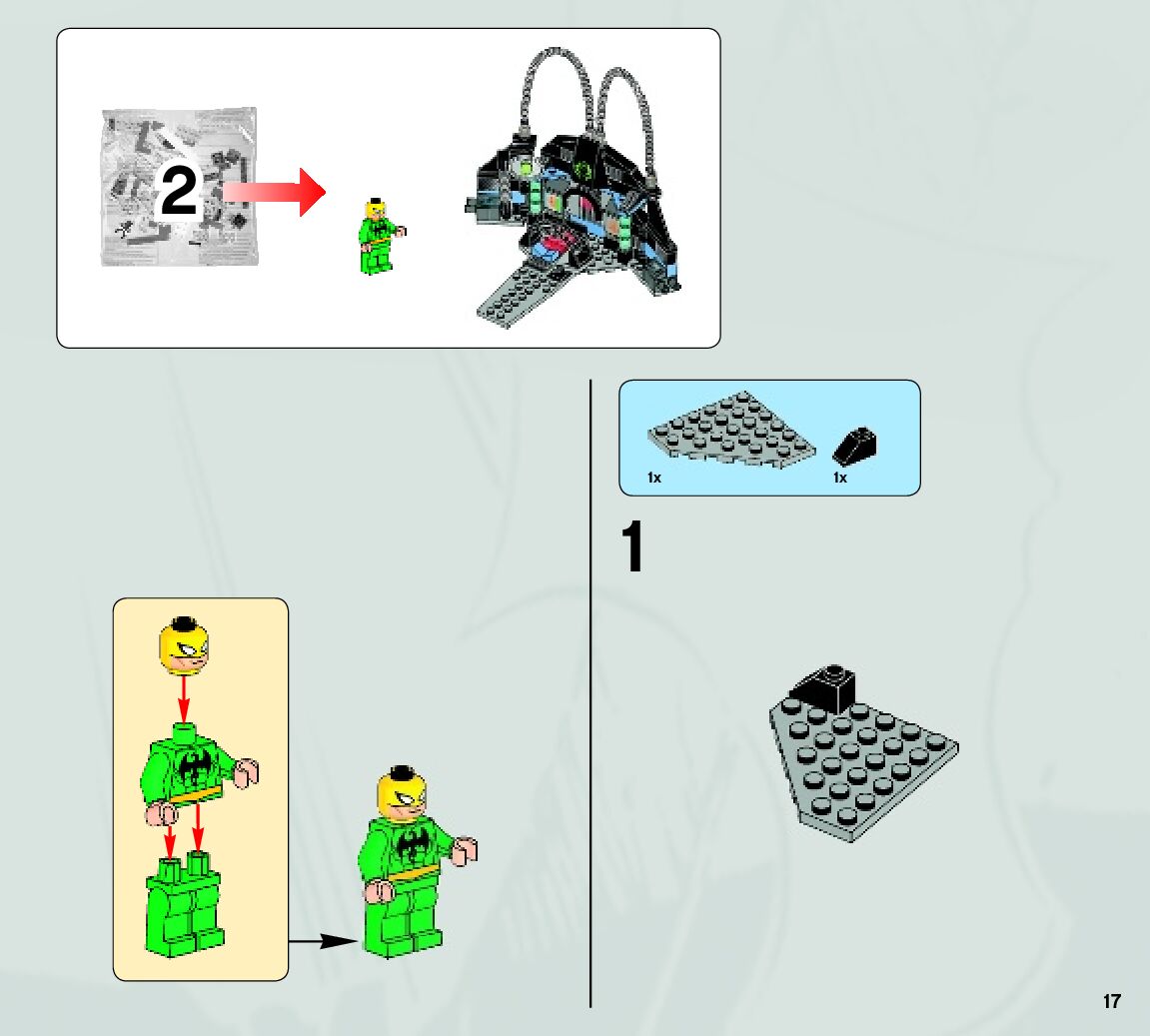 2

1x

1x

1

17