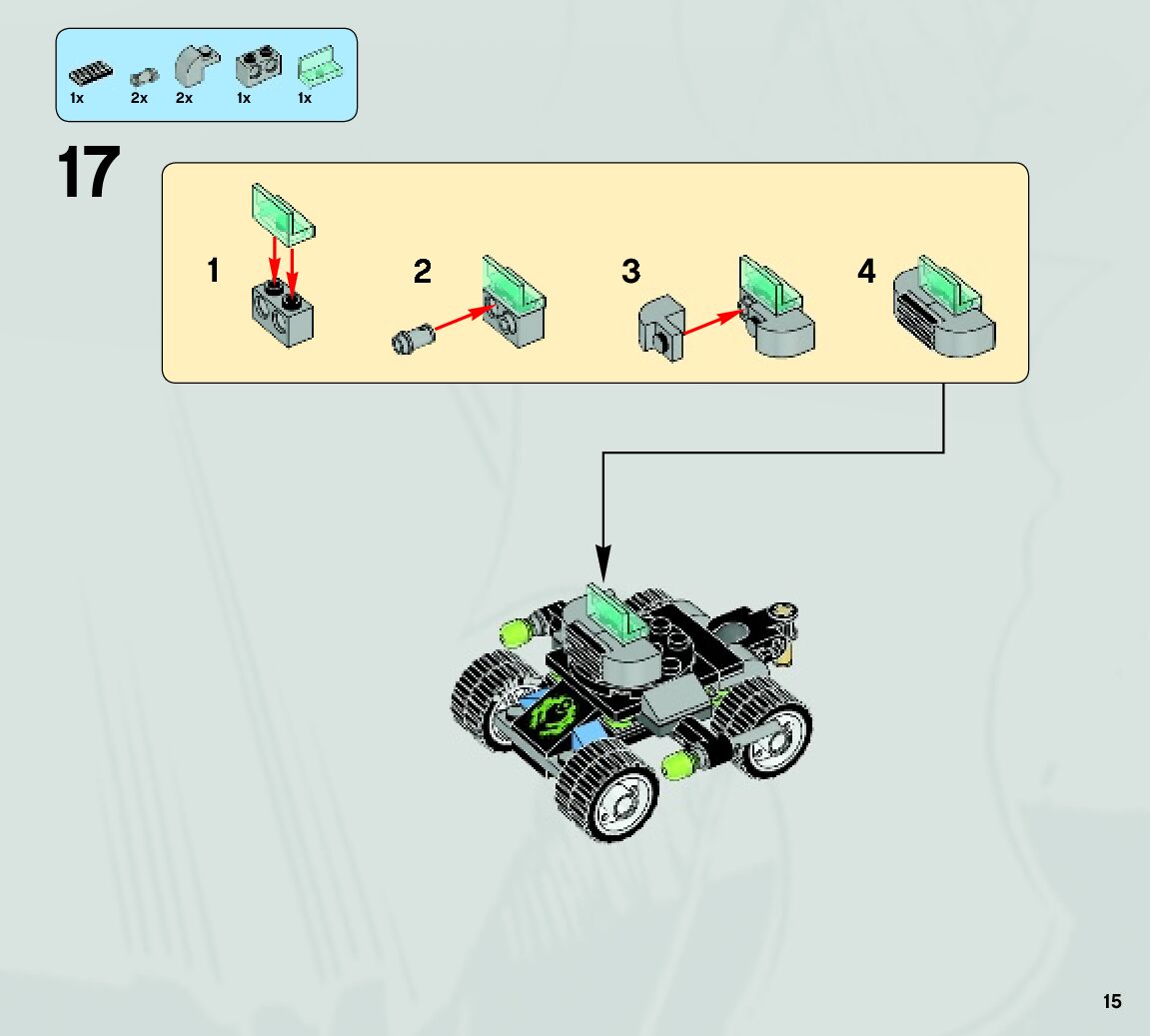 1x 2x 2x 1x 1x

17

1

2

3

4

15