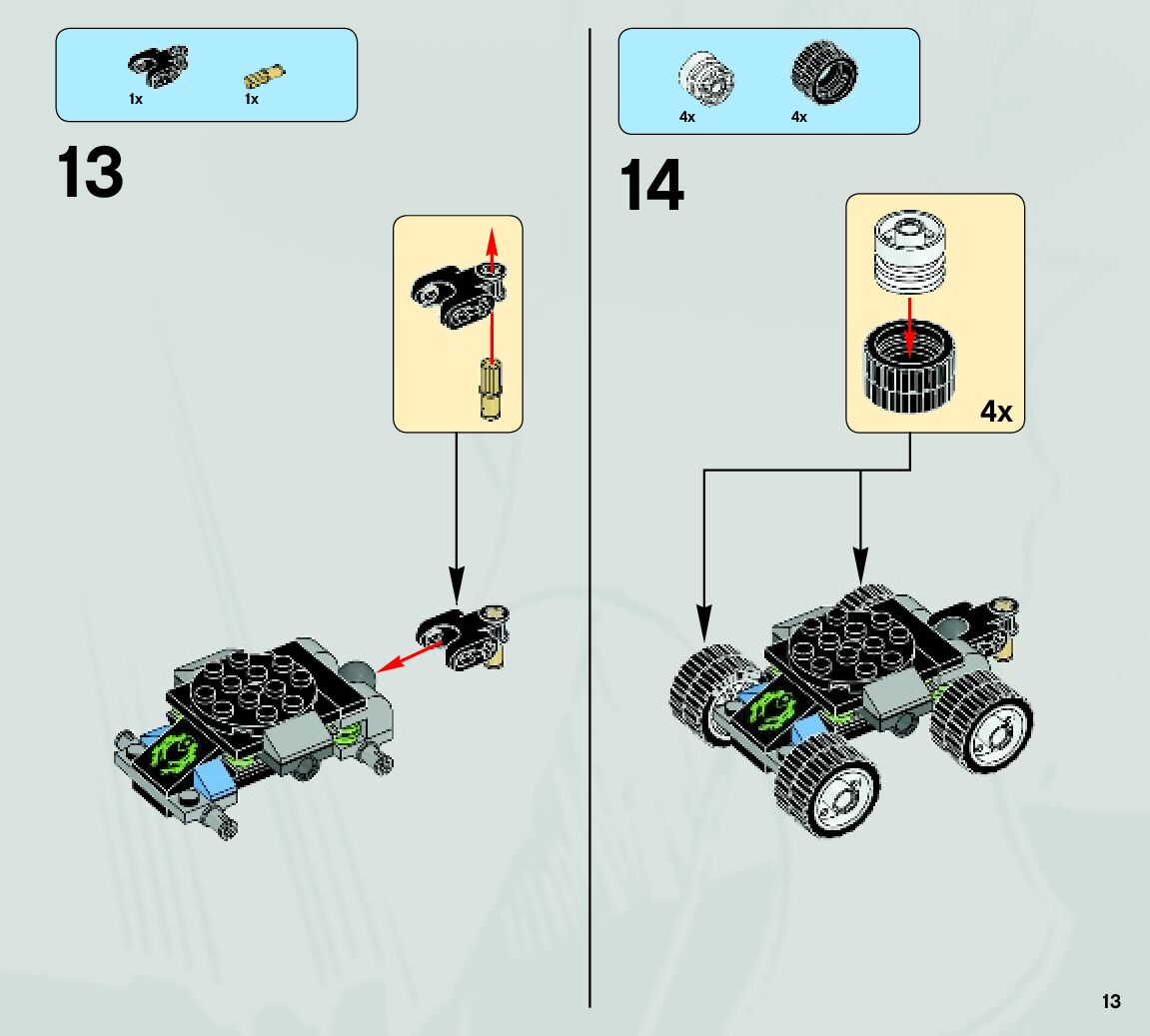 1x 1x

13

4x 4x

14

4x

13