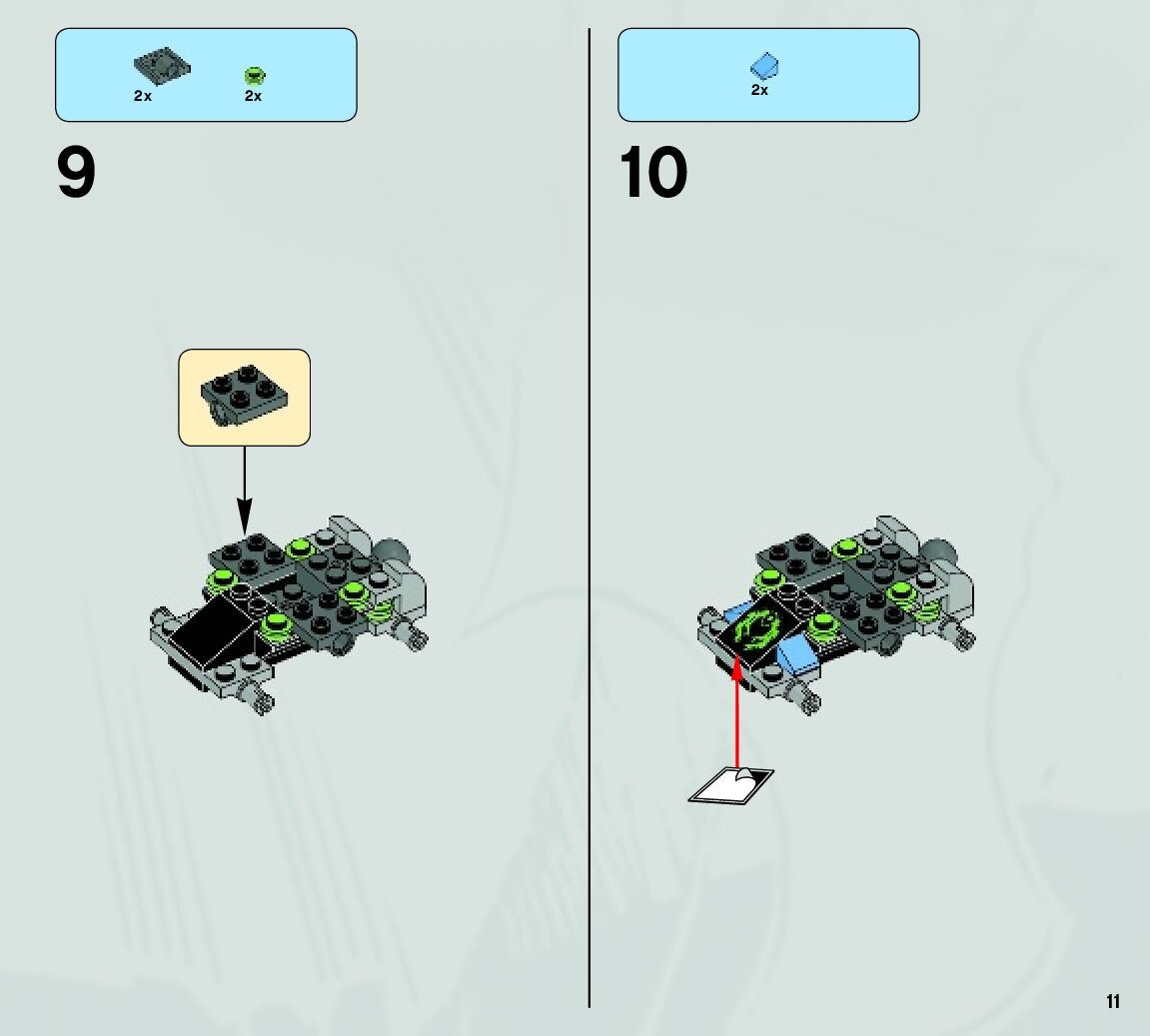 2x 2x

9

2x

10

11