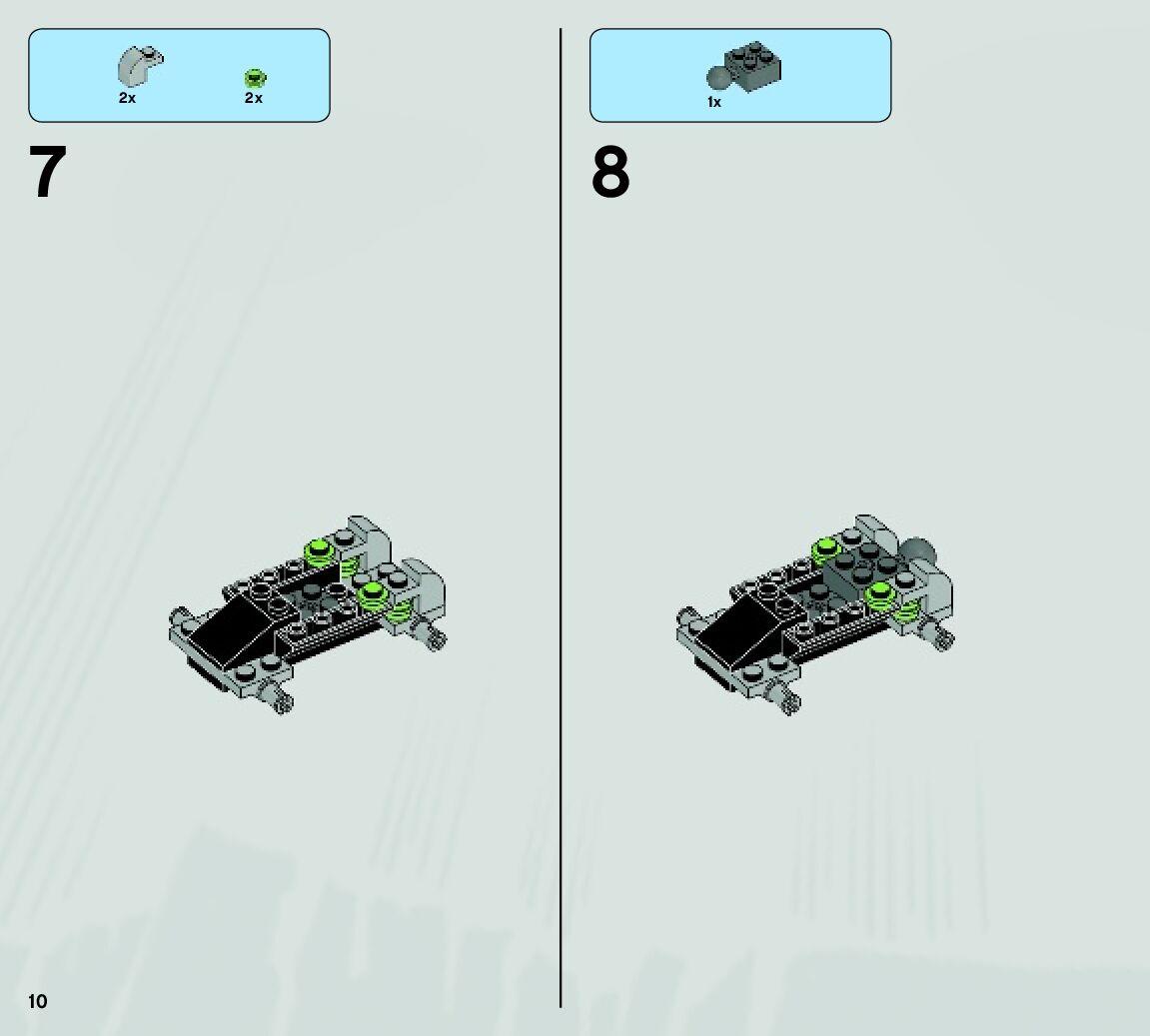 2x 2x

7

1x

8

10