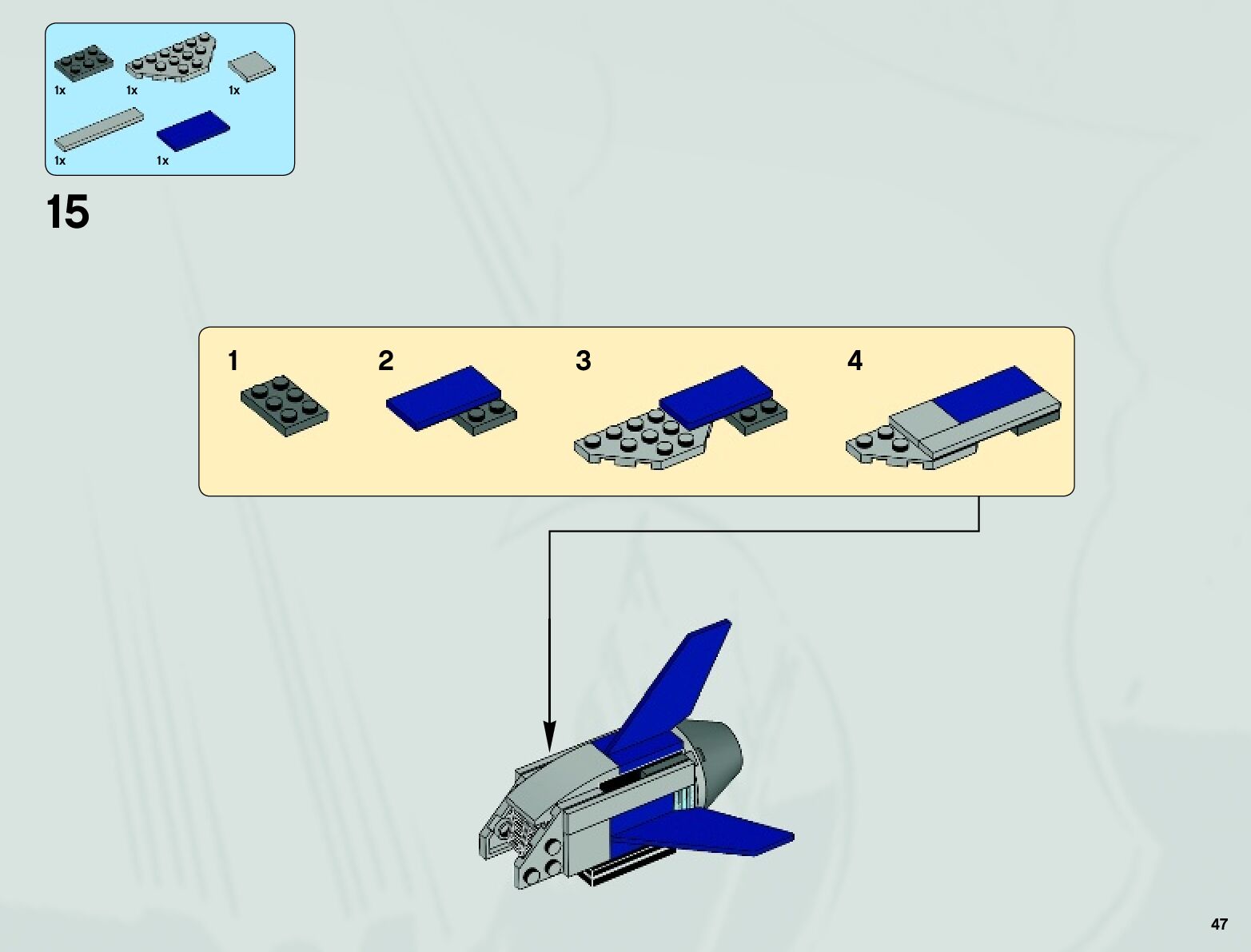 1x 1x 1x

1x 1x

15

1

2

3

4

47