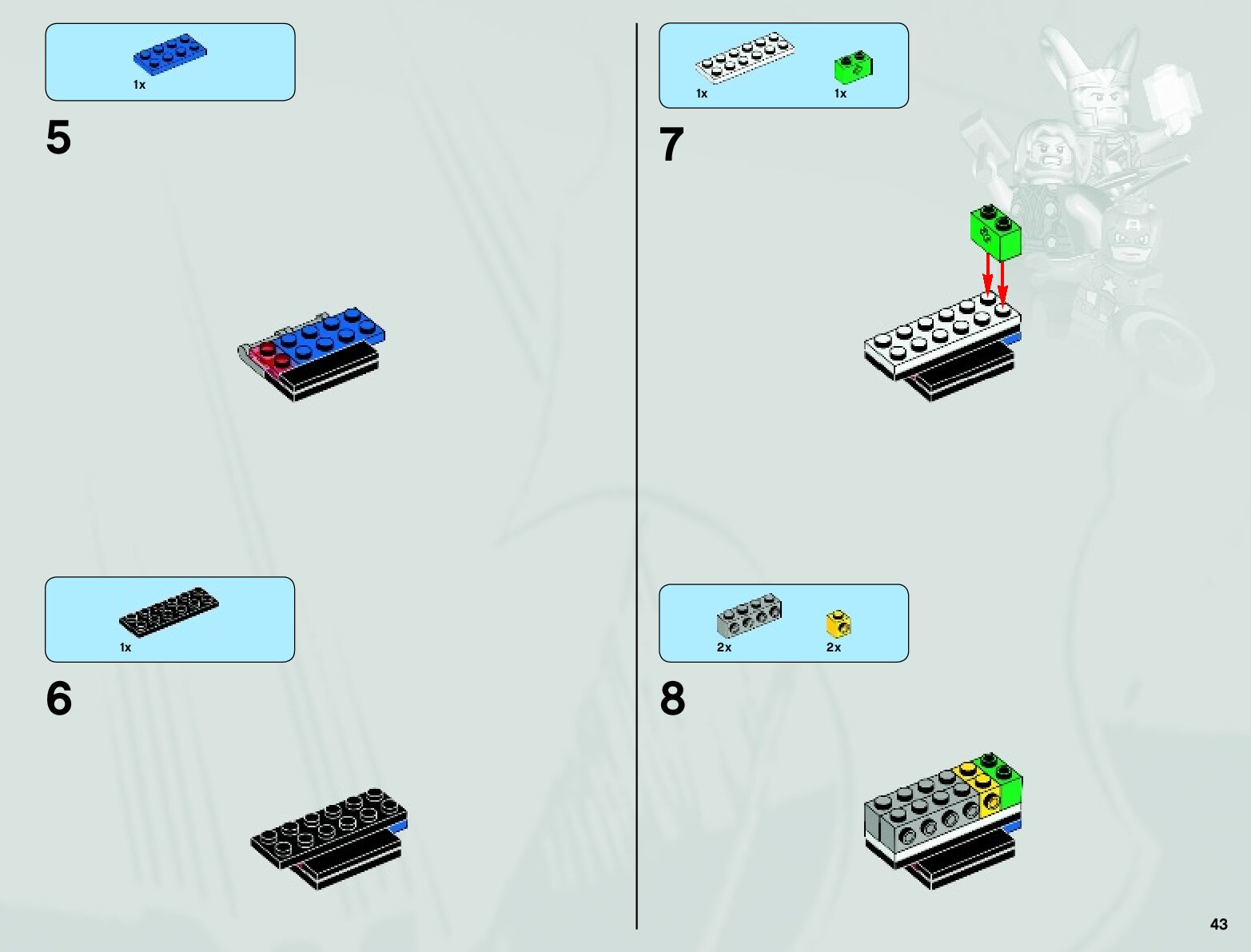 1x

5

1x

6

1x 1x

7

2x 2x

8

43