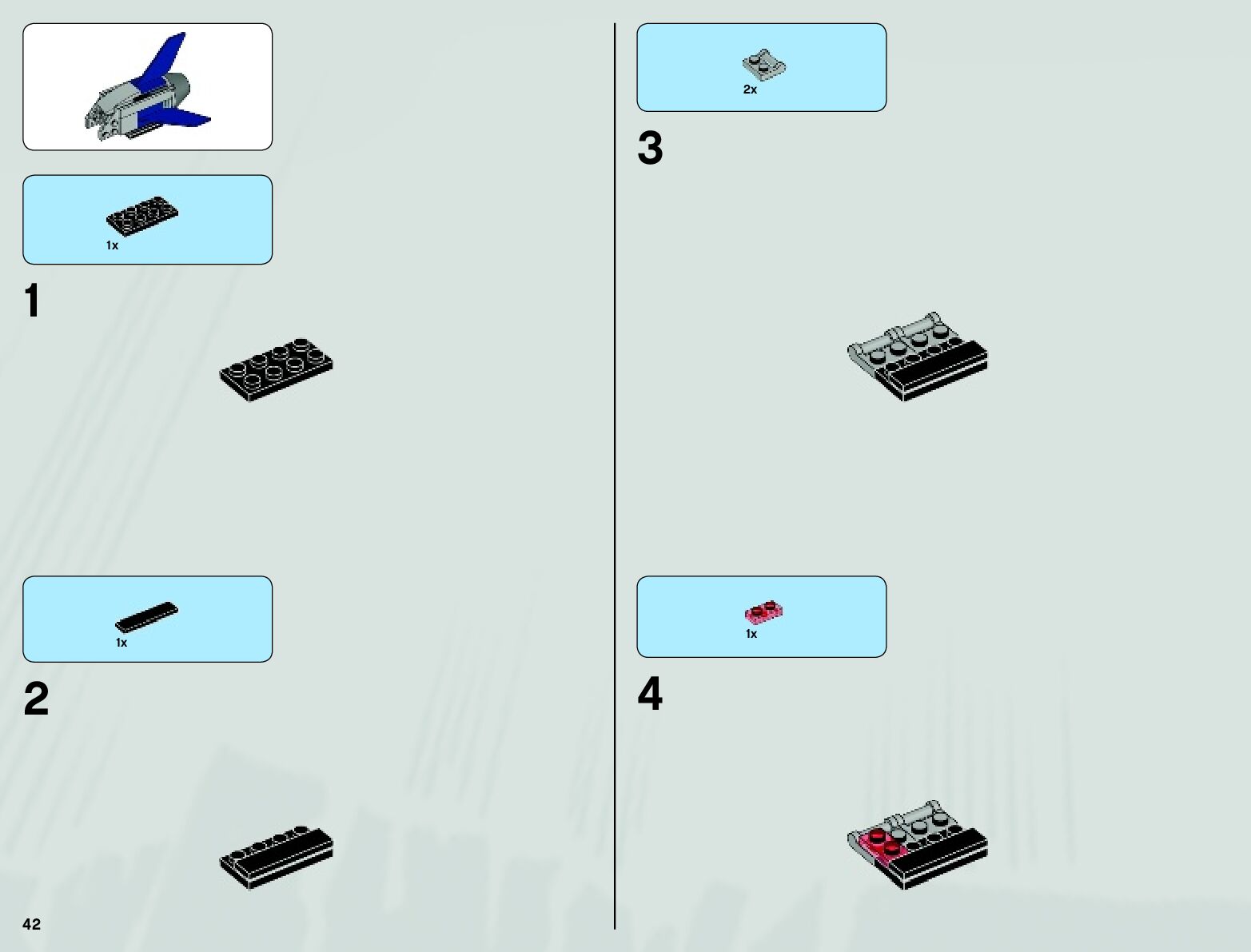 1x

1

1x

2

42

2x

3

1x

4