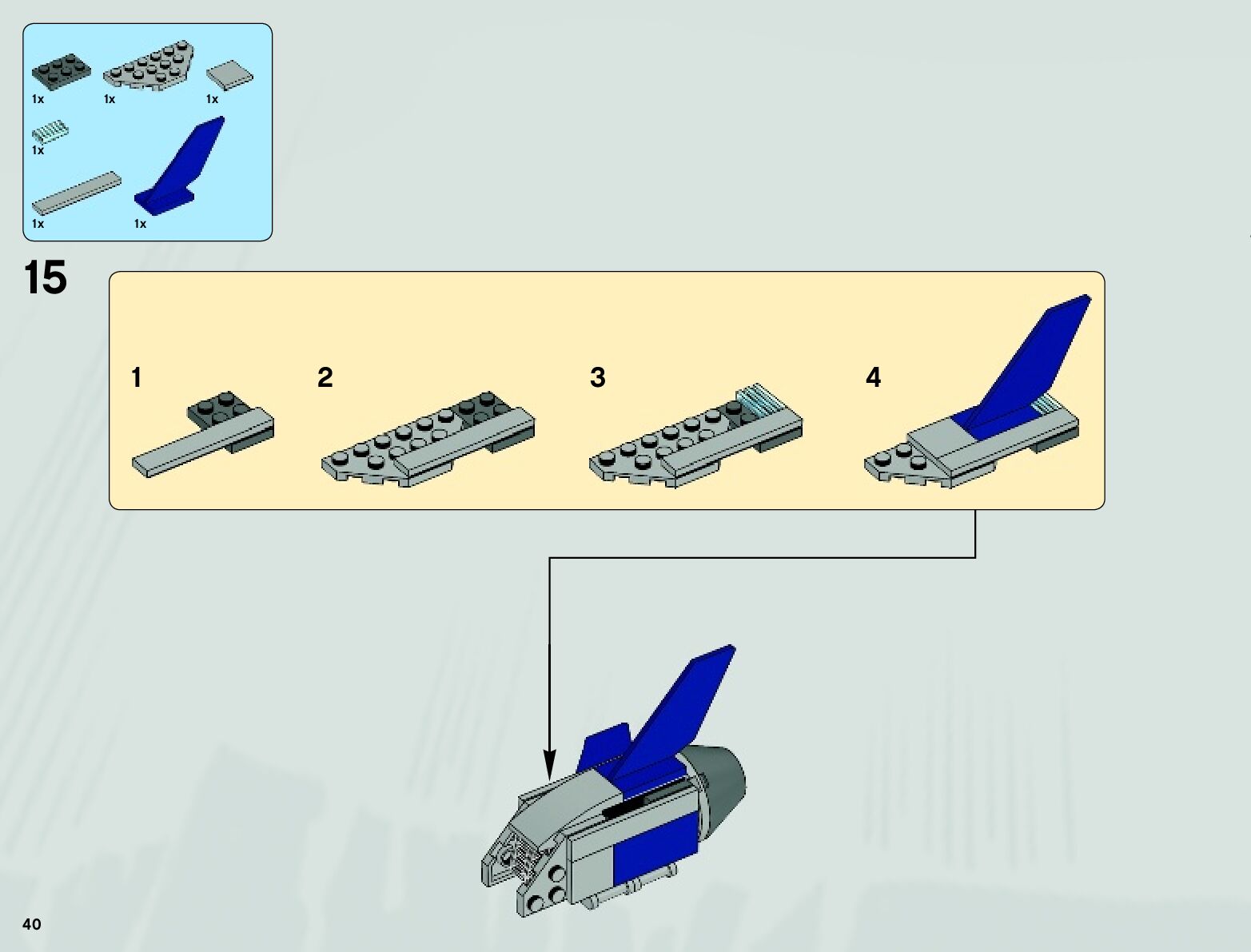 1x 1x 1x

1x

1x 1x

15

1

2

3

4

40