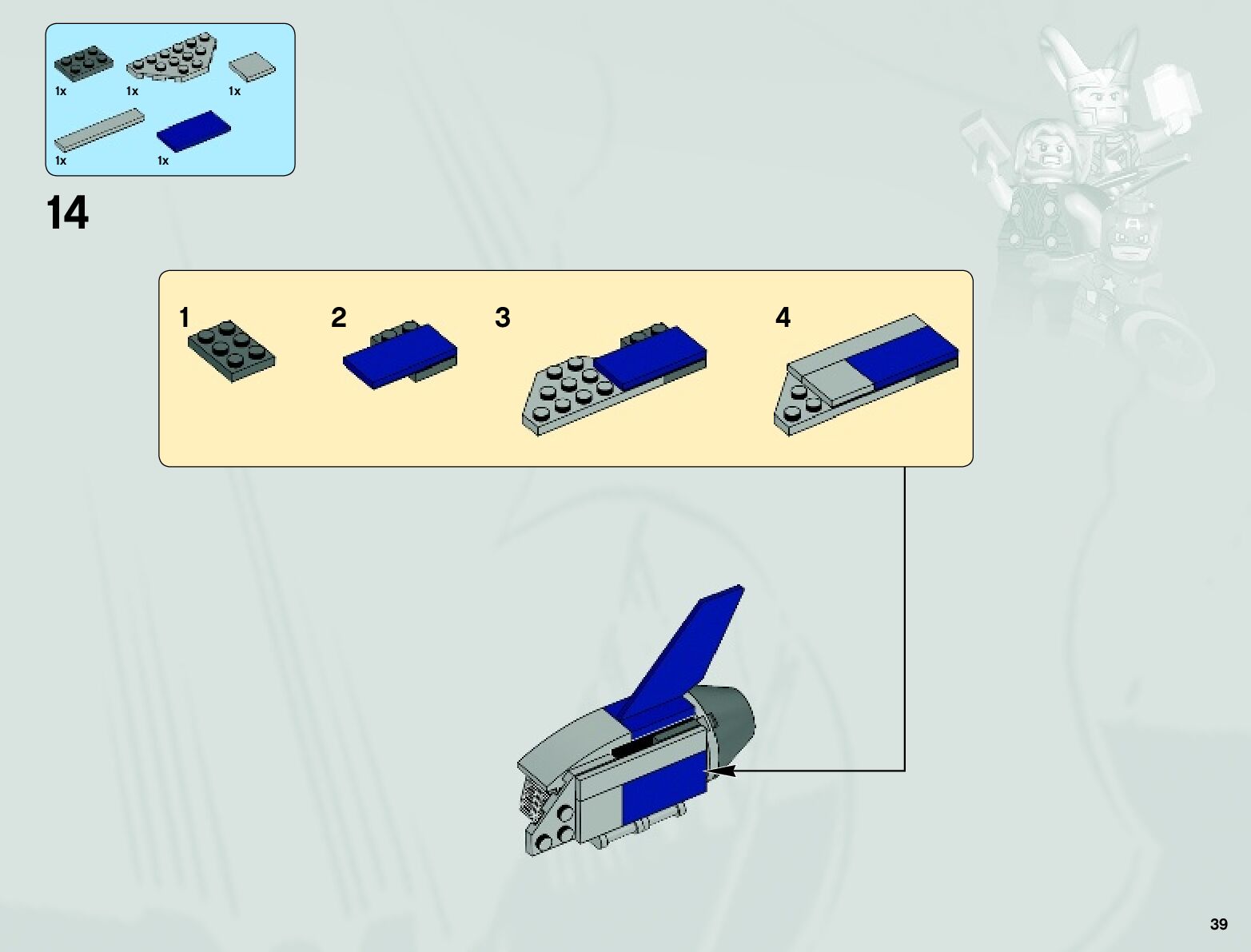 1x 1x 1x

1x 1x

14

1

2

3

4

39