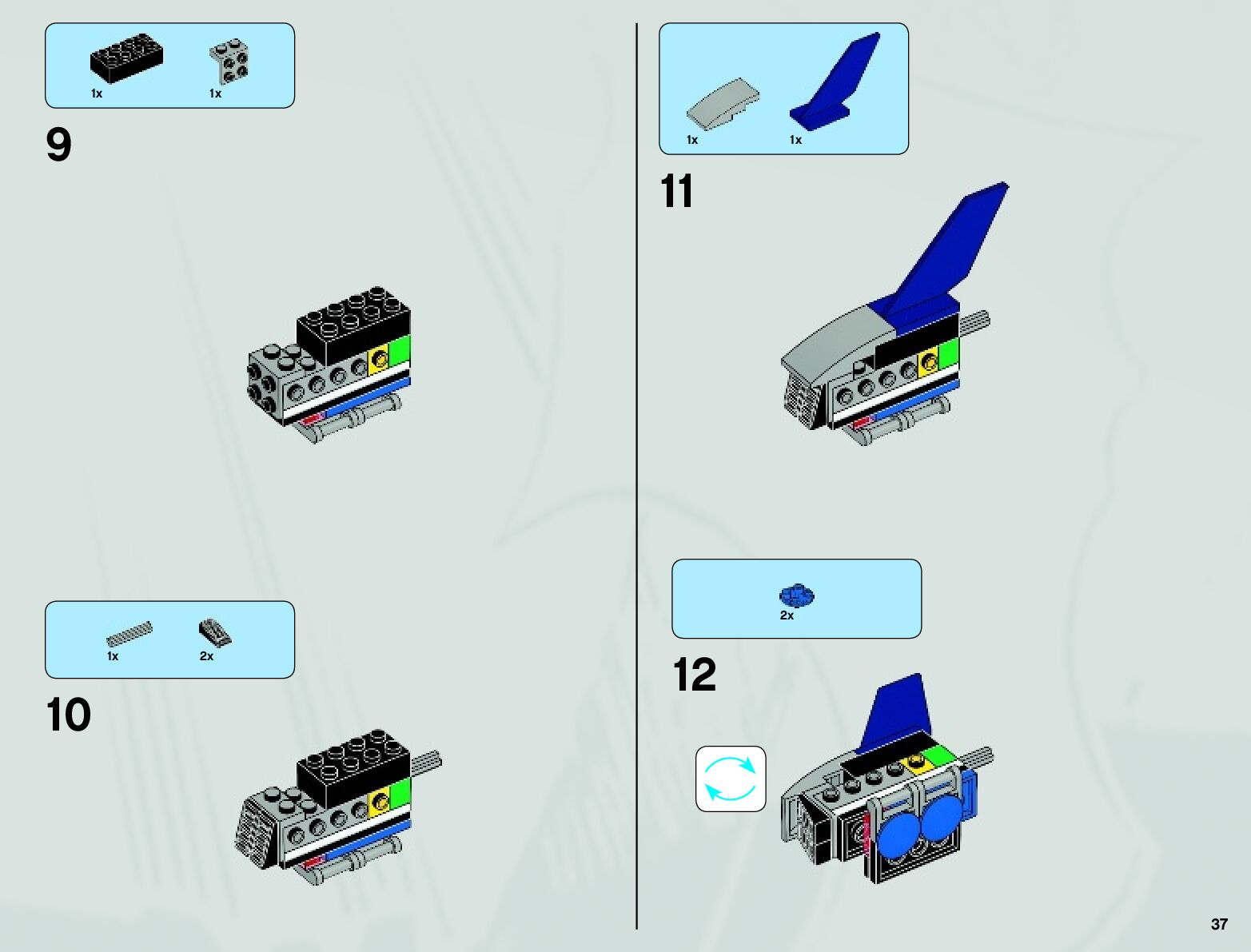 1x 1x

9

1x 2x

10

1x 1x

11

2x

12

37