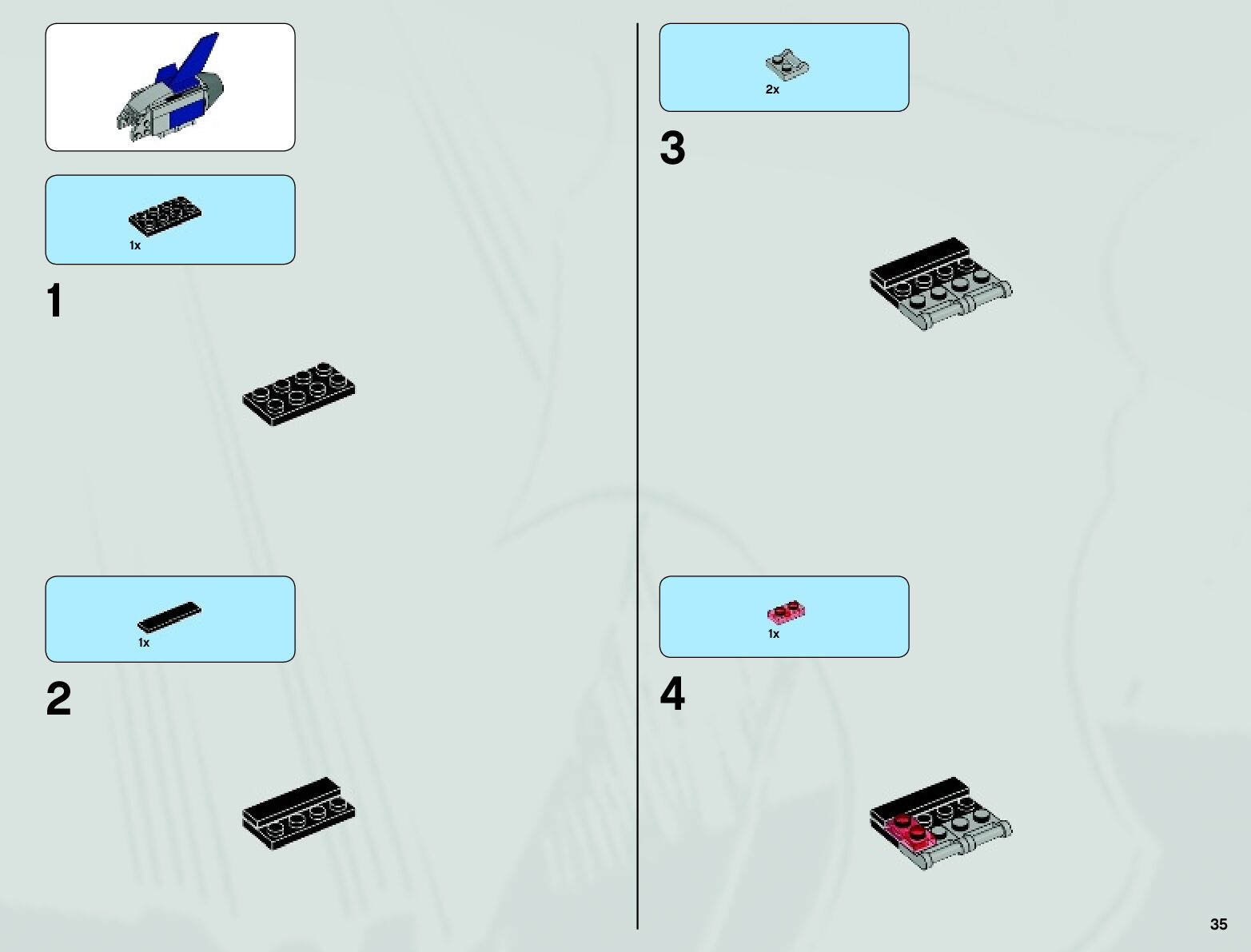 1x

1

1x

2

2x

3

1x

4

35