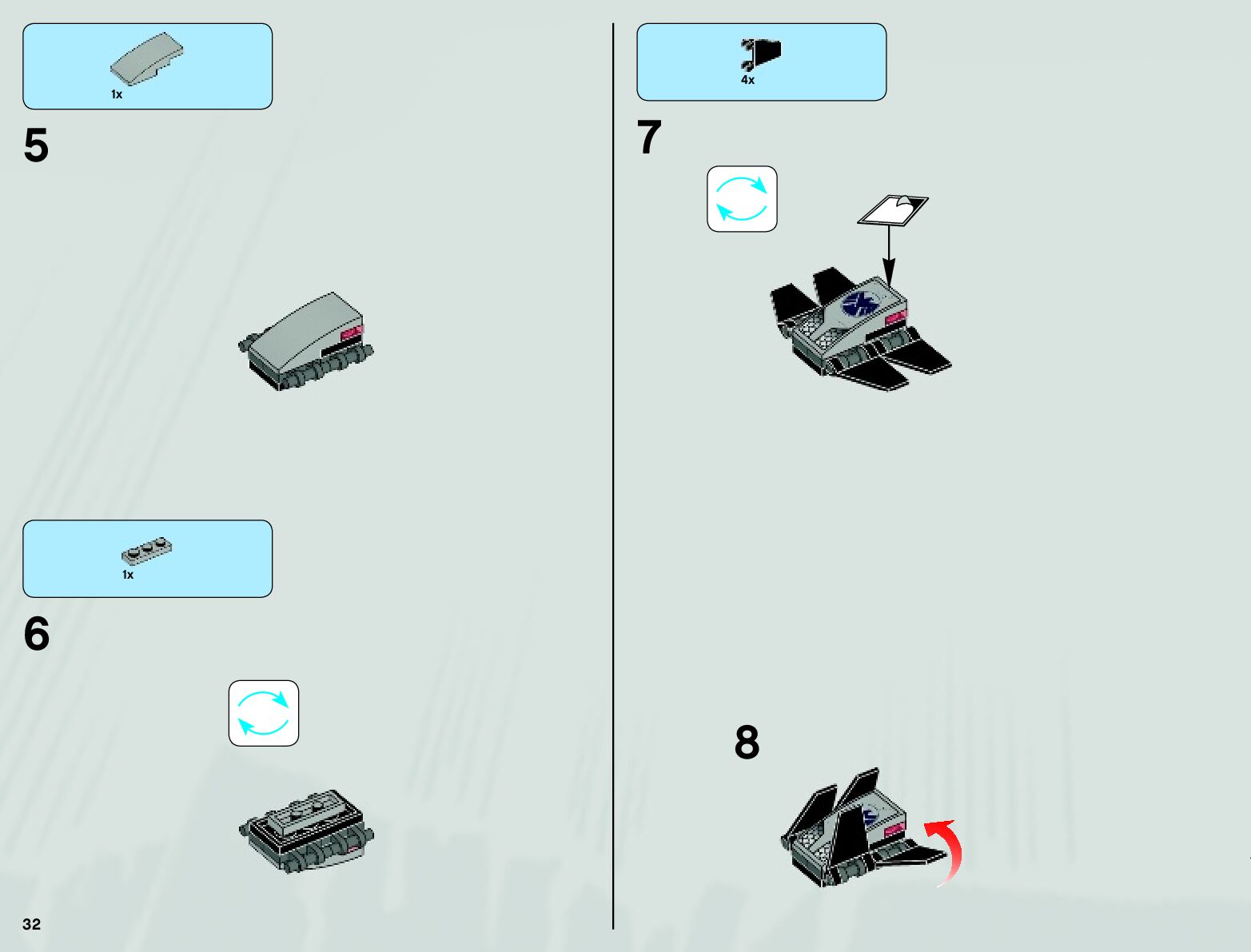 1x

5

1x

6

32

4x

7

8