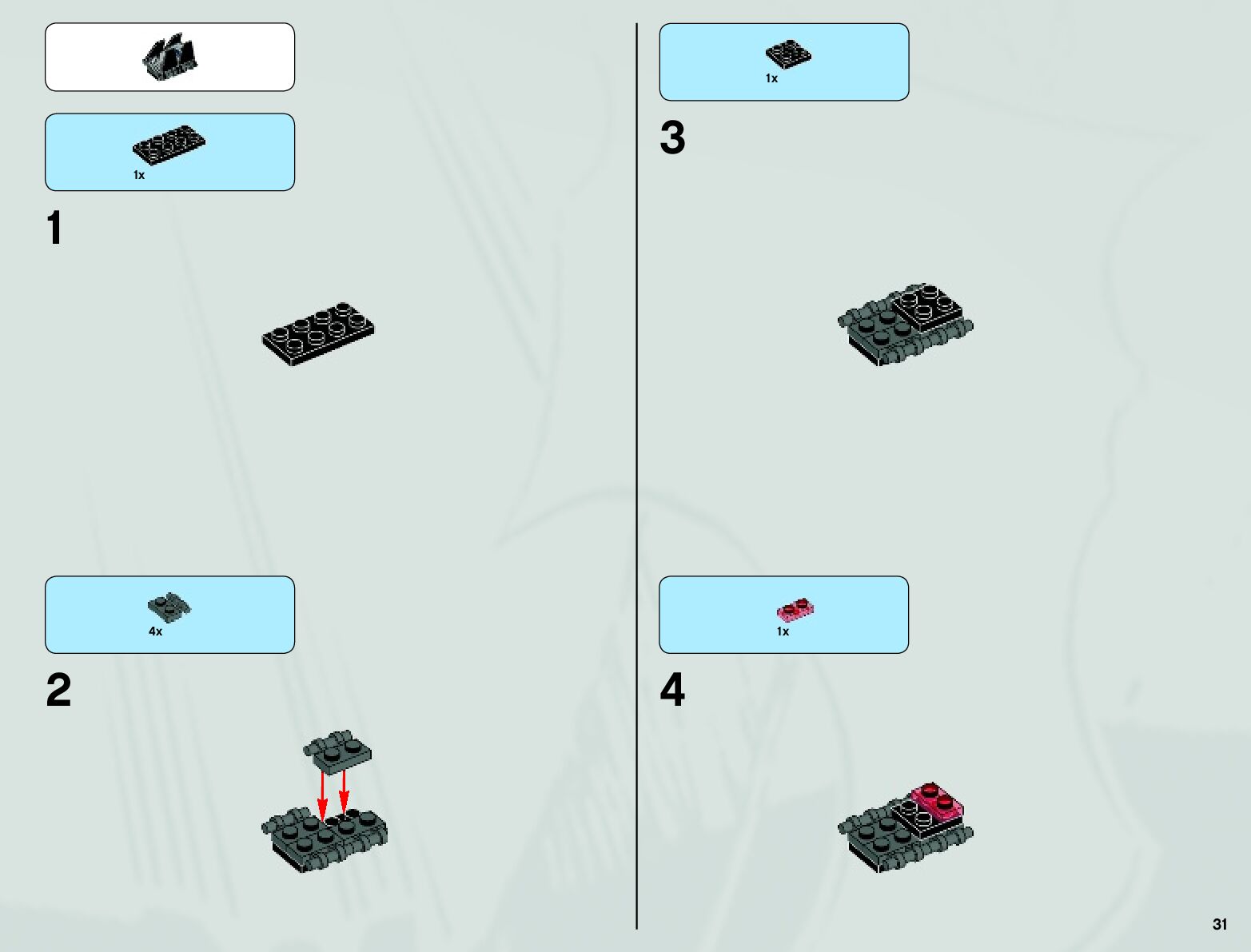 1x

1

4x

2

1x

3

1x

4

31