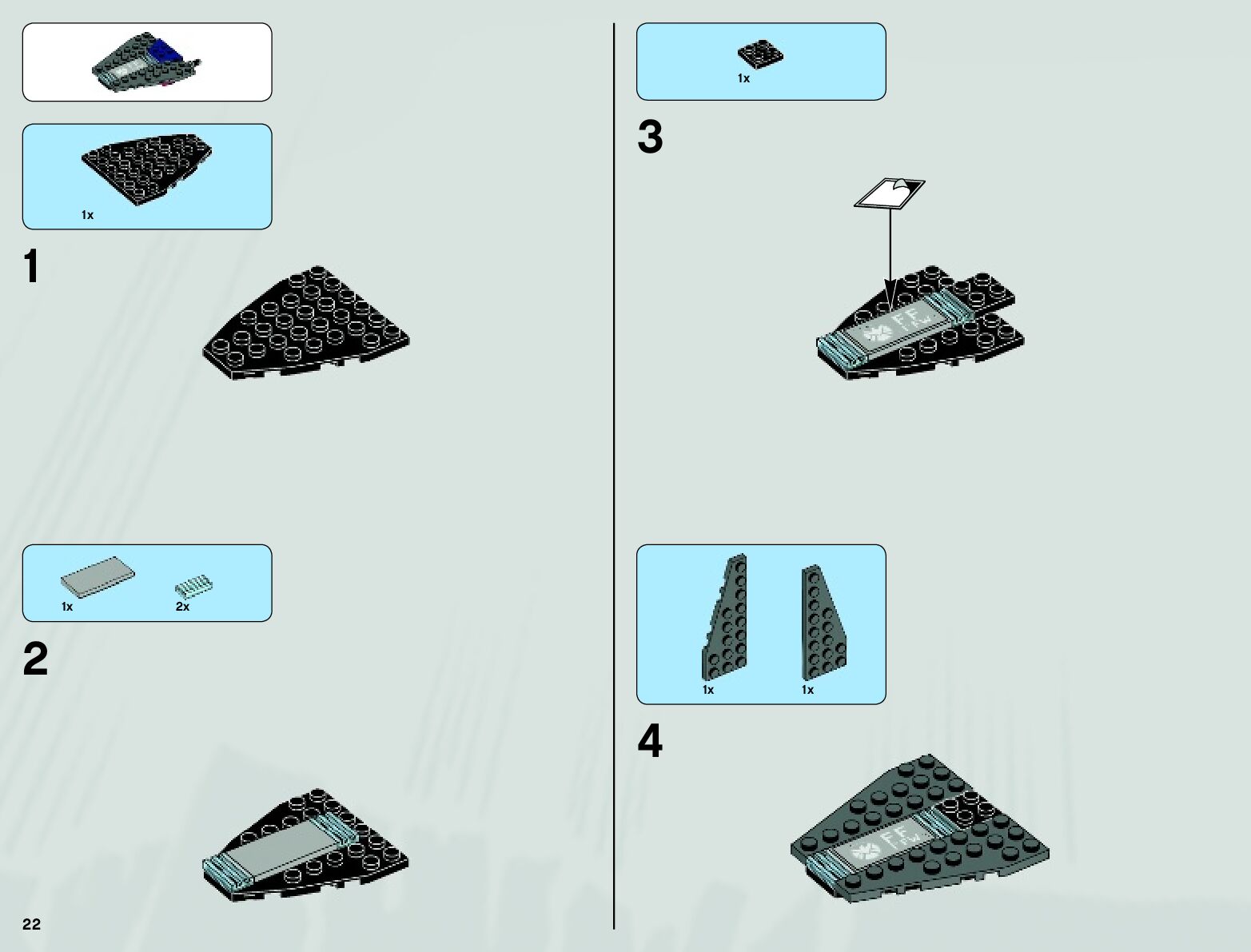 1x

1

1x 2x

2

22

1x

3

1x 1x

4