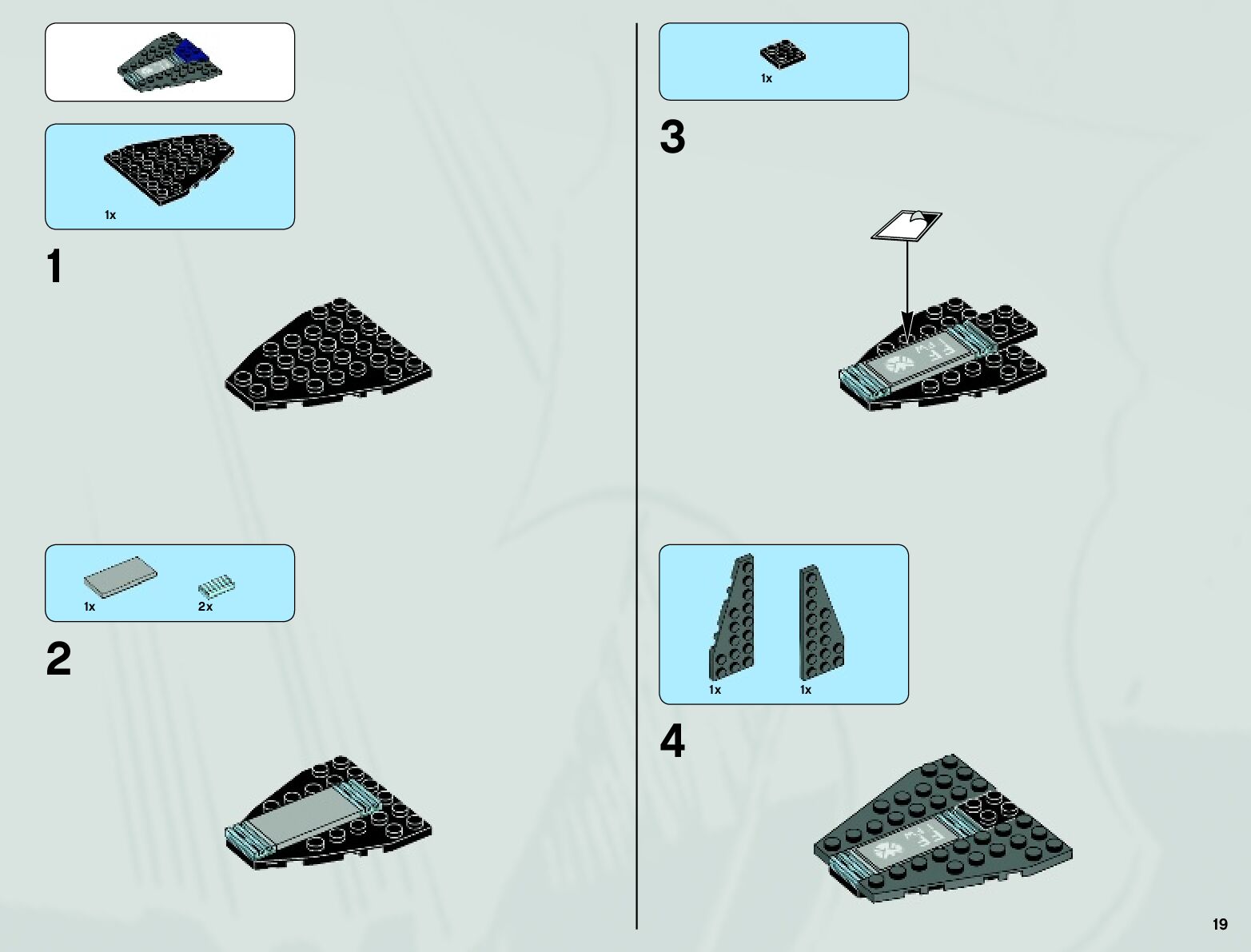 1x

1

1x 2x

2

1x

3

1x 1x

4

19