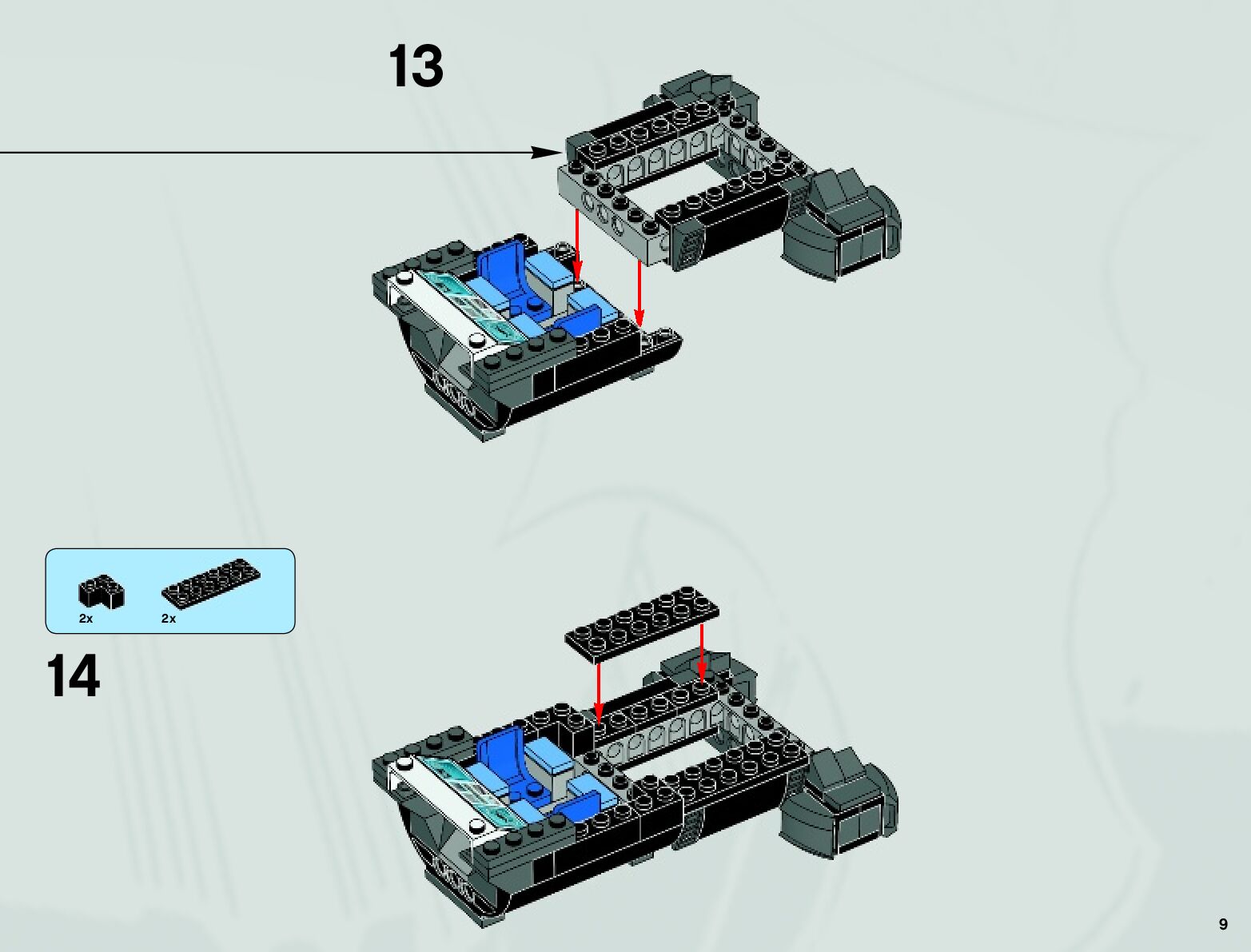 13

2x

2x

14

9