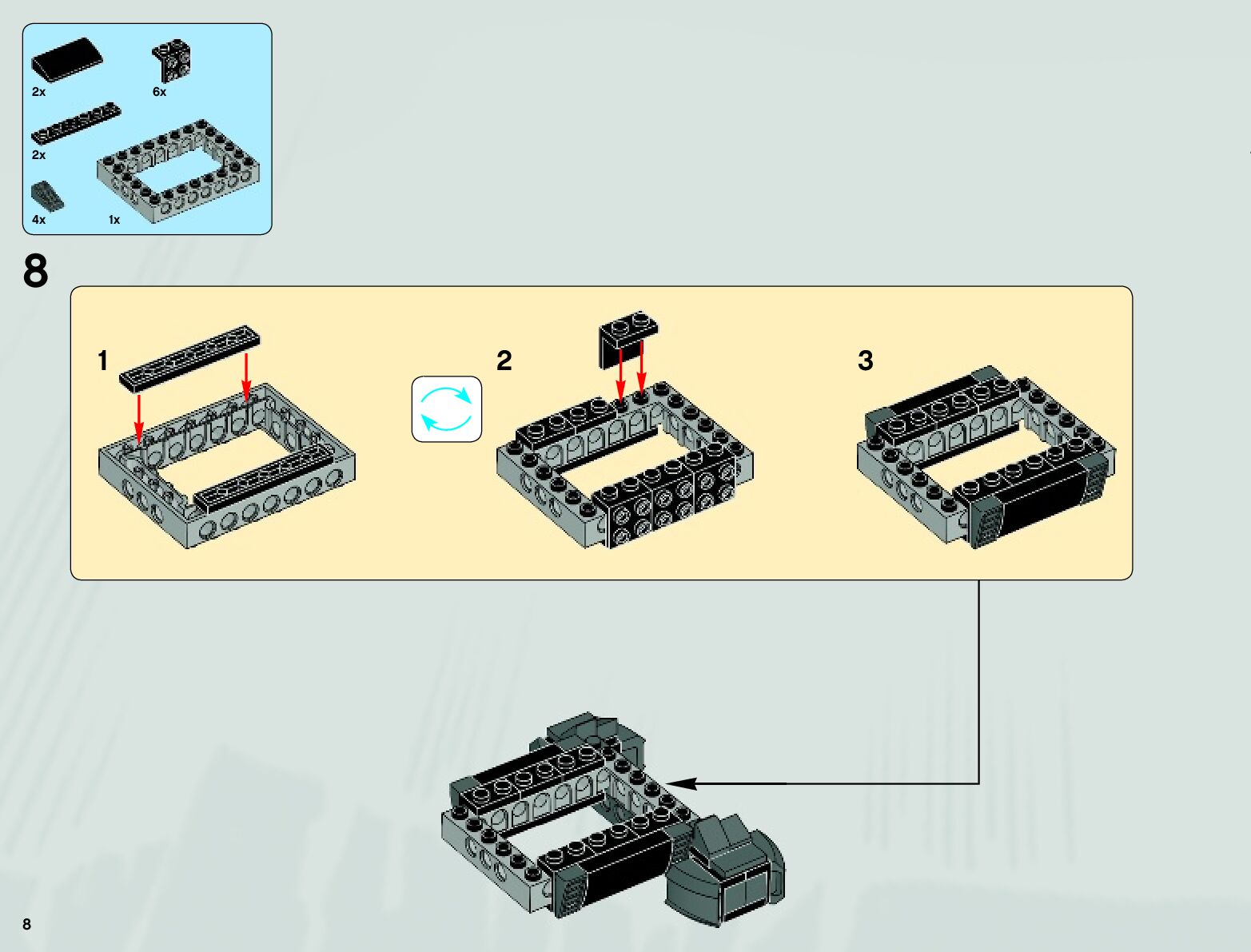 2x
6x
2x
4x
1x

8

1
2
3

8