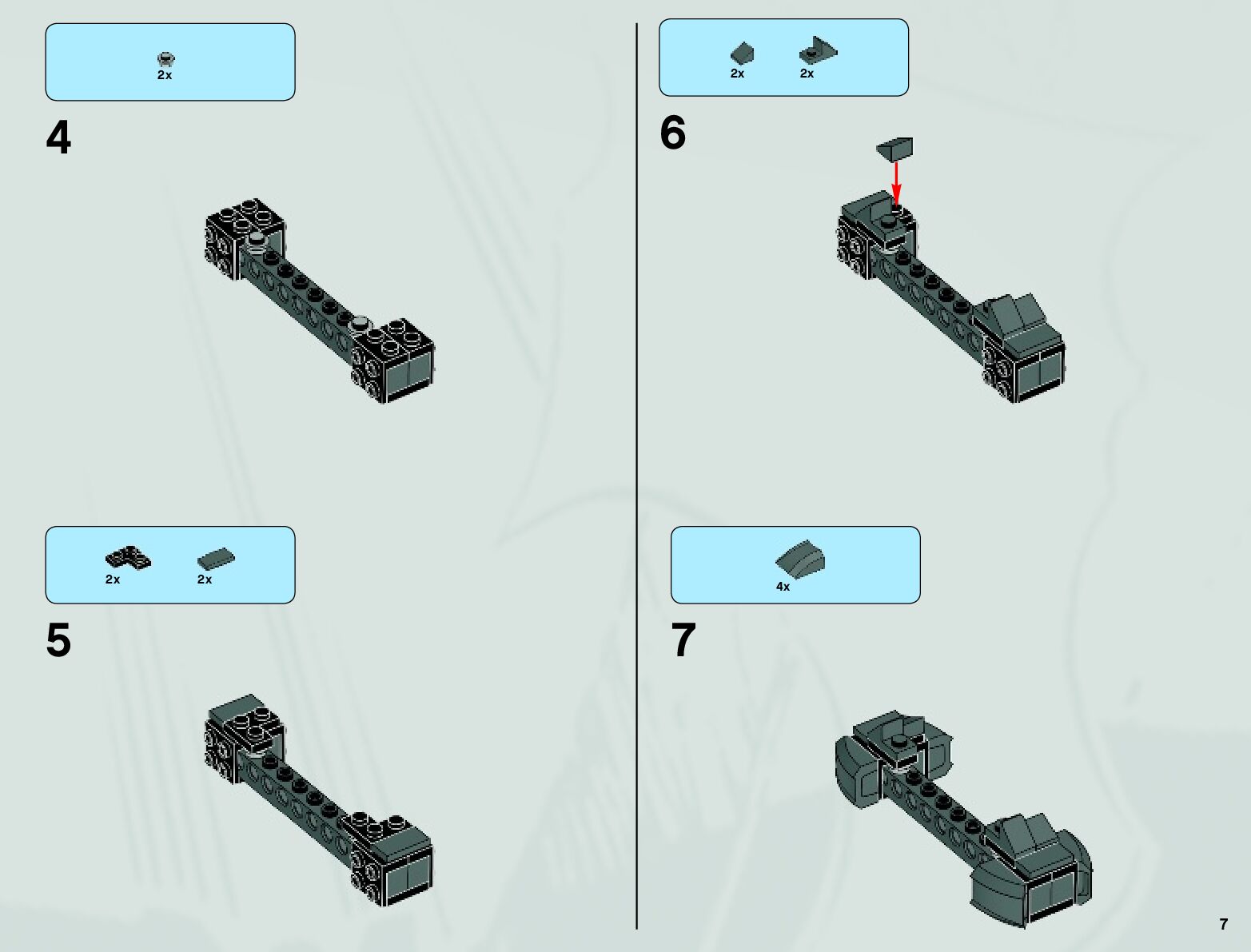 2x

4

2x 2x

5

2x 2x

6

4x

7

7