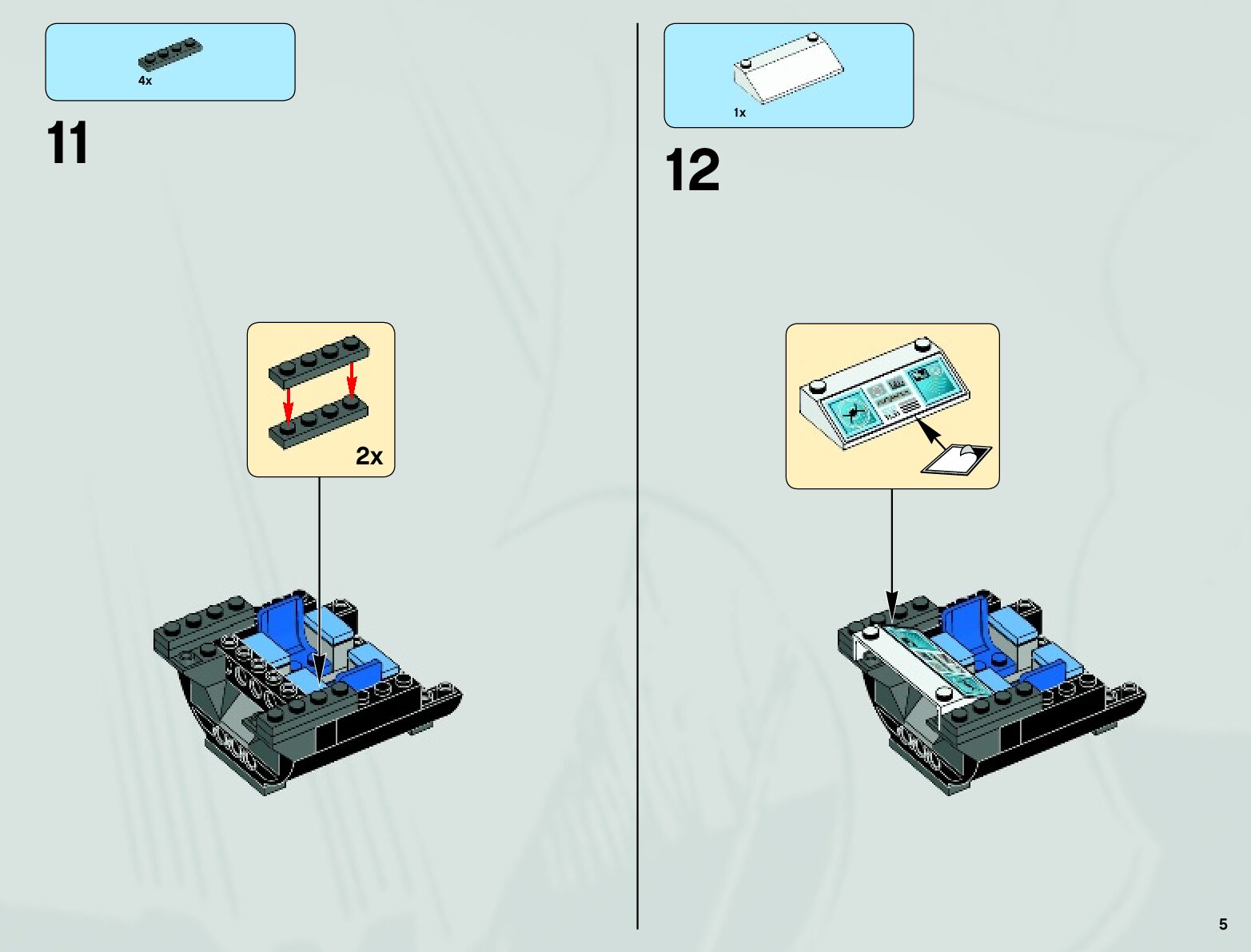 4x

11

2x

1x

12

5