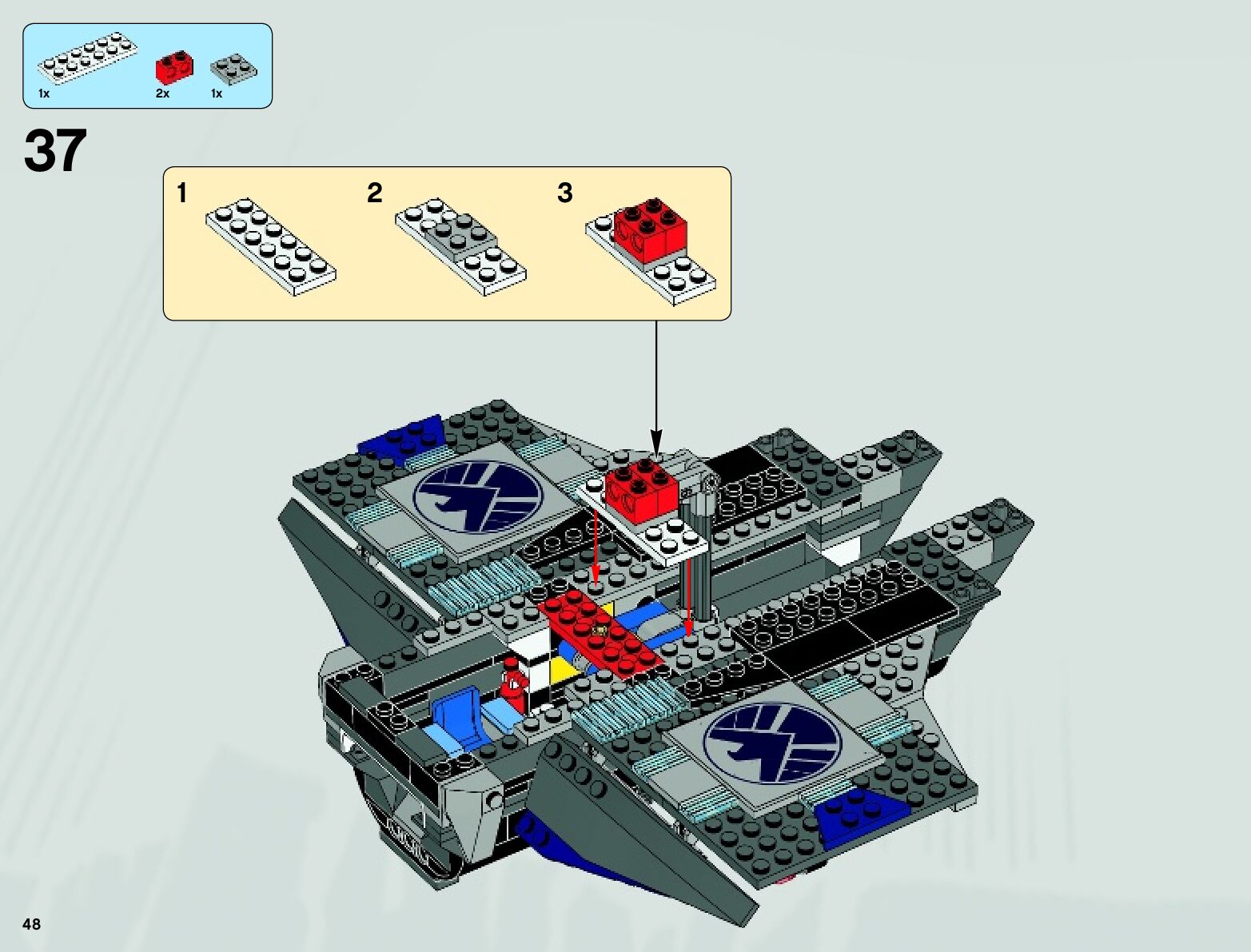 1x 2x 1x

37

1 2 3

48