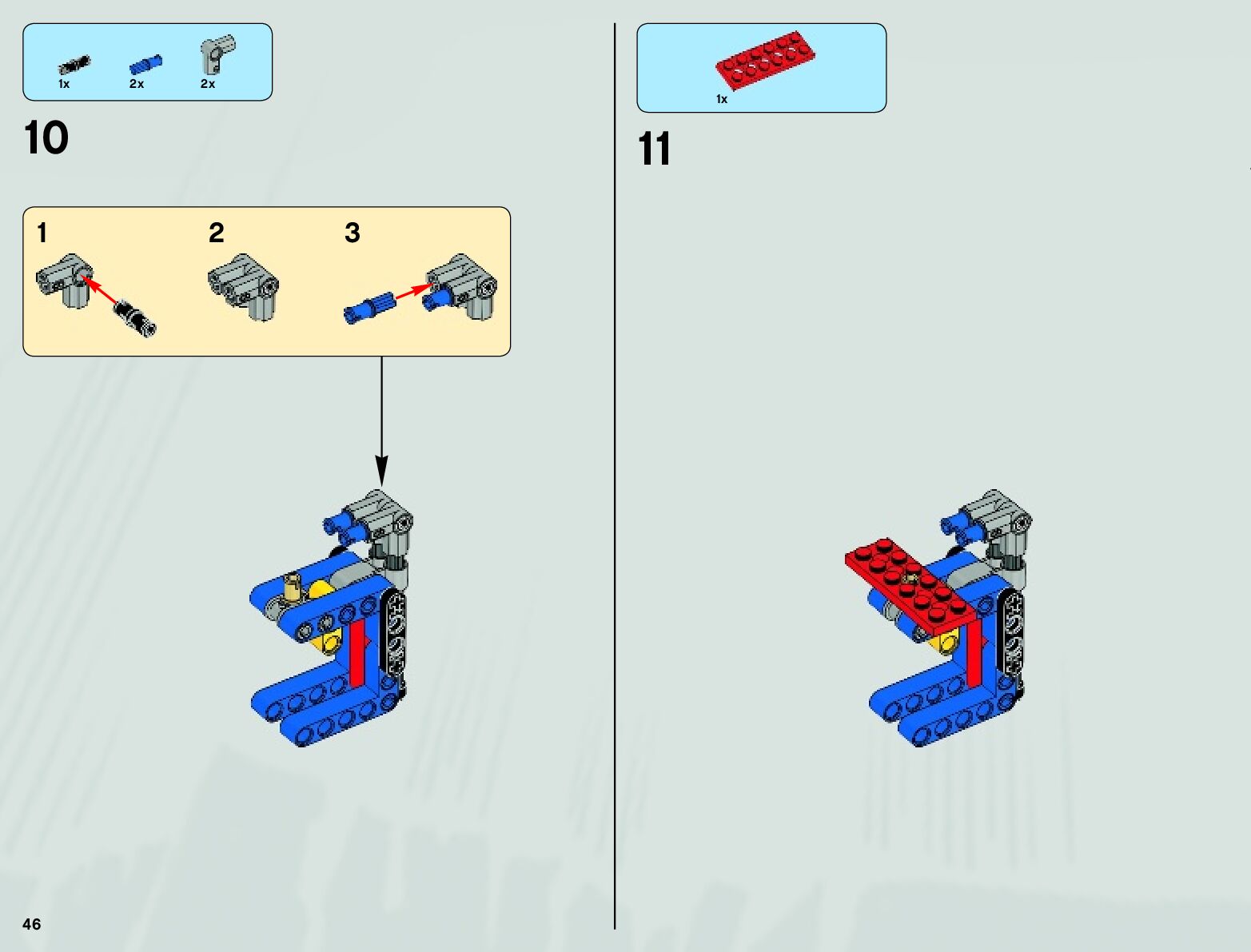 1x 2x 2x

10

1 2 3

1x

11

46