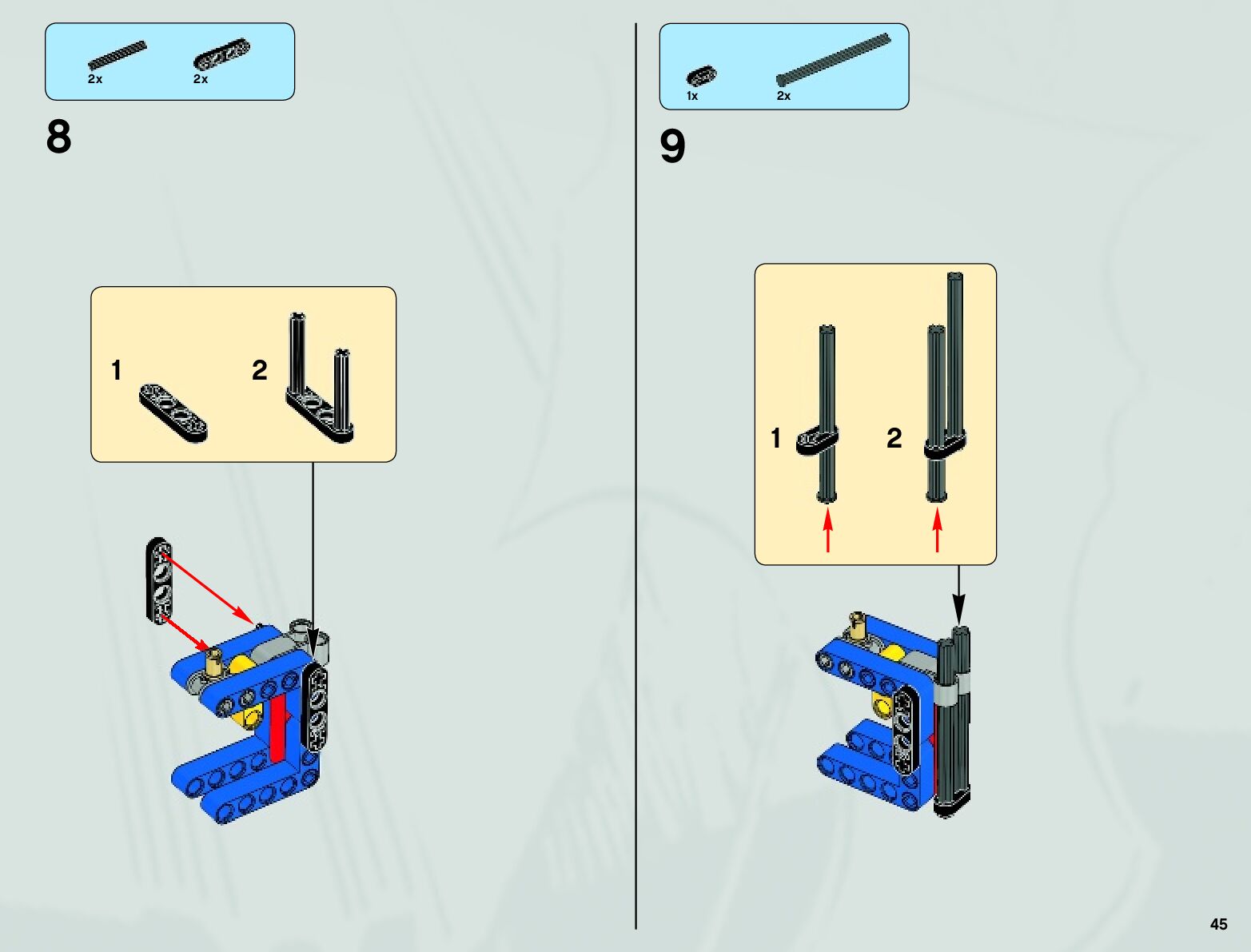 2x
2x

8

1
2

1x
2x

9

1
2

45