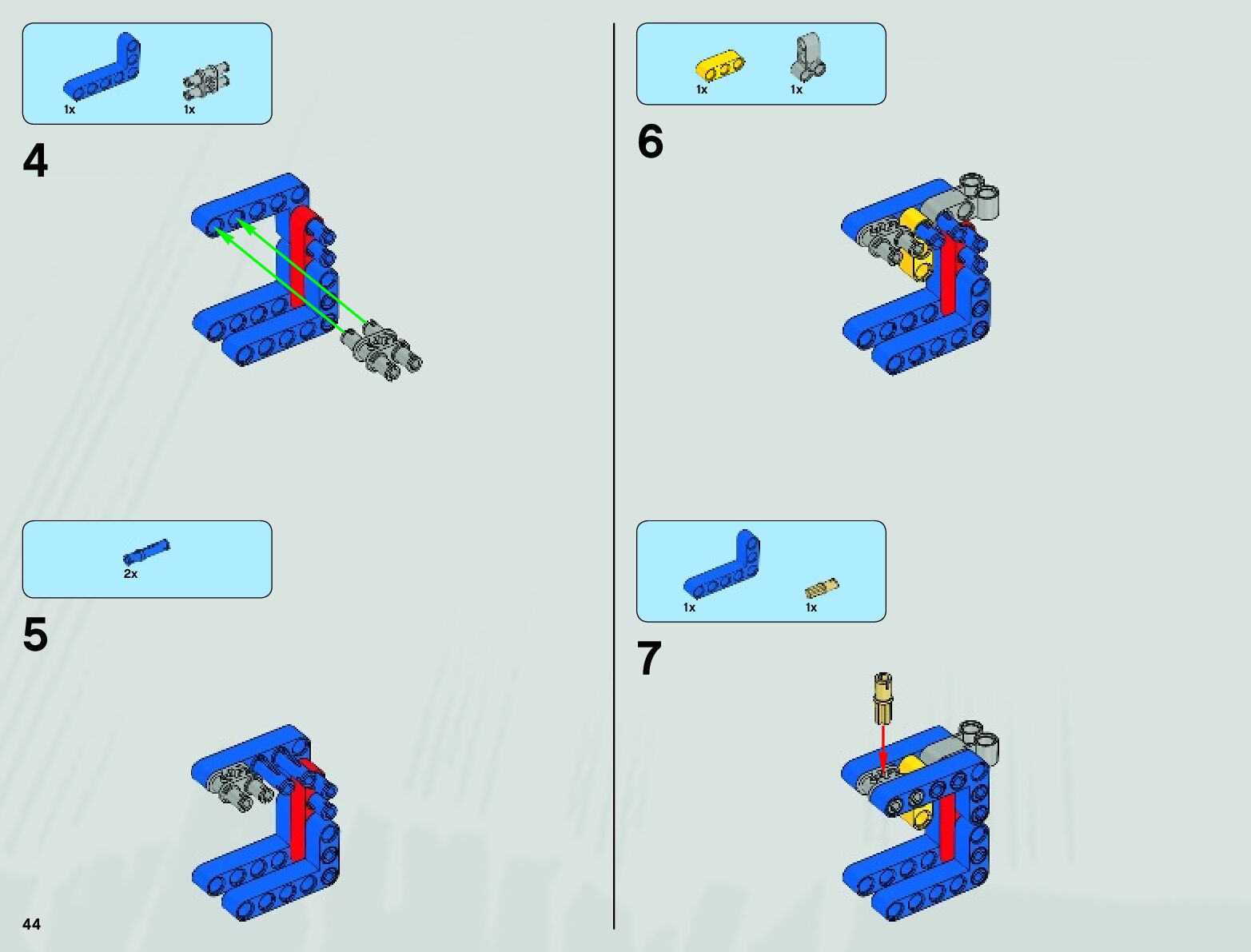 1x
1x

4

2x

5

44

1x
1x

6

1x
1x

7